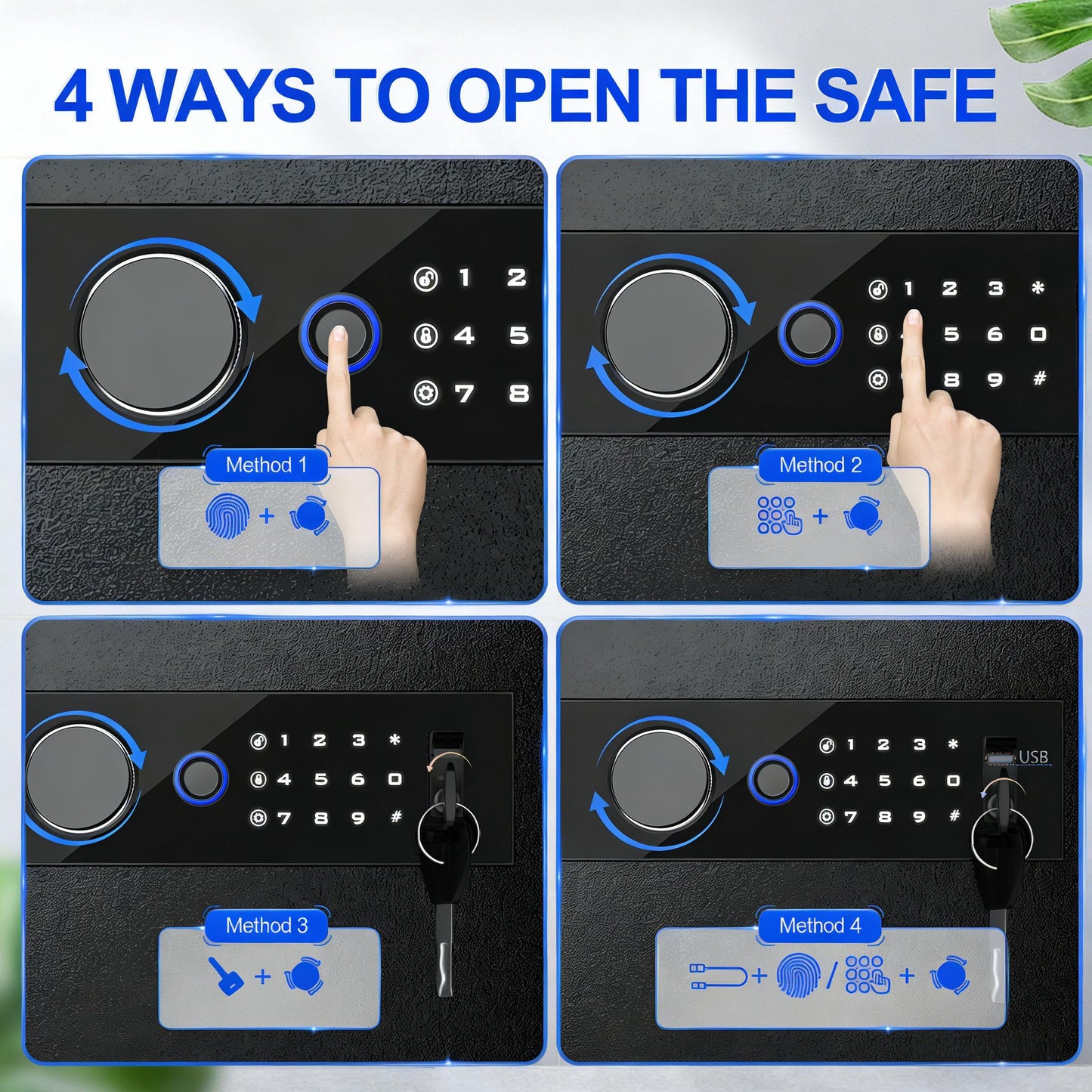 4 WAYS TO OPEN THE SAFE

1 2
4 5
7 8

Method 1
+

1 2 3 *
5 6 0
8 9 #

Method 2
+

1 2 3 *
4 5 6 0
7 8 9 #

Method 3
+

1 2 3 *
4 5 6 0
7 8 9 #
USB

Method 4
+ / +