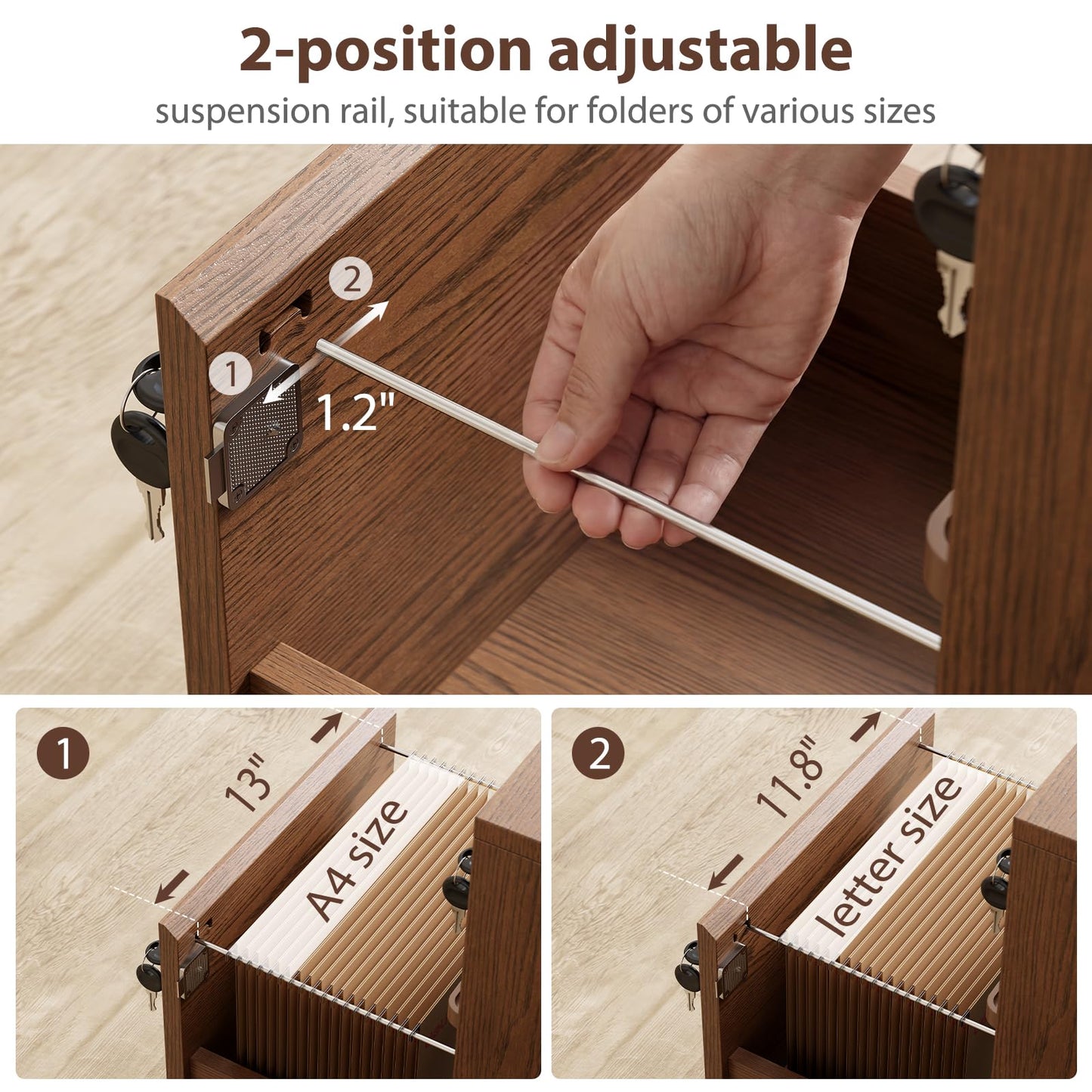 2-position adjustable

suspension rail, suitable for folders of various sizes

2

1

1.2"

1

13"

A4 size

2

11.8"

letter size