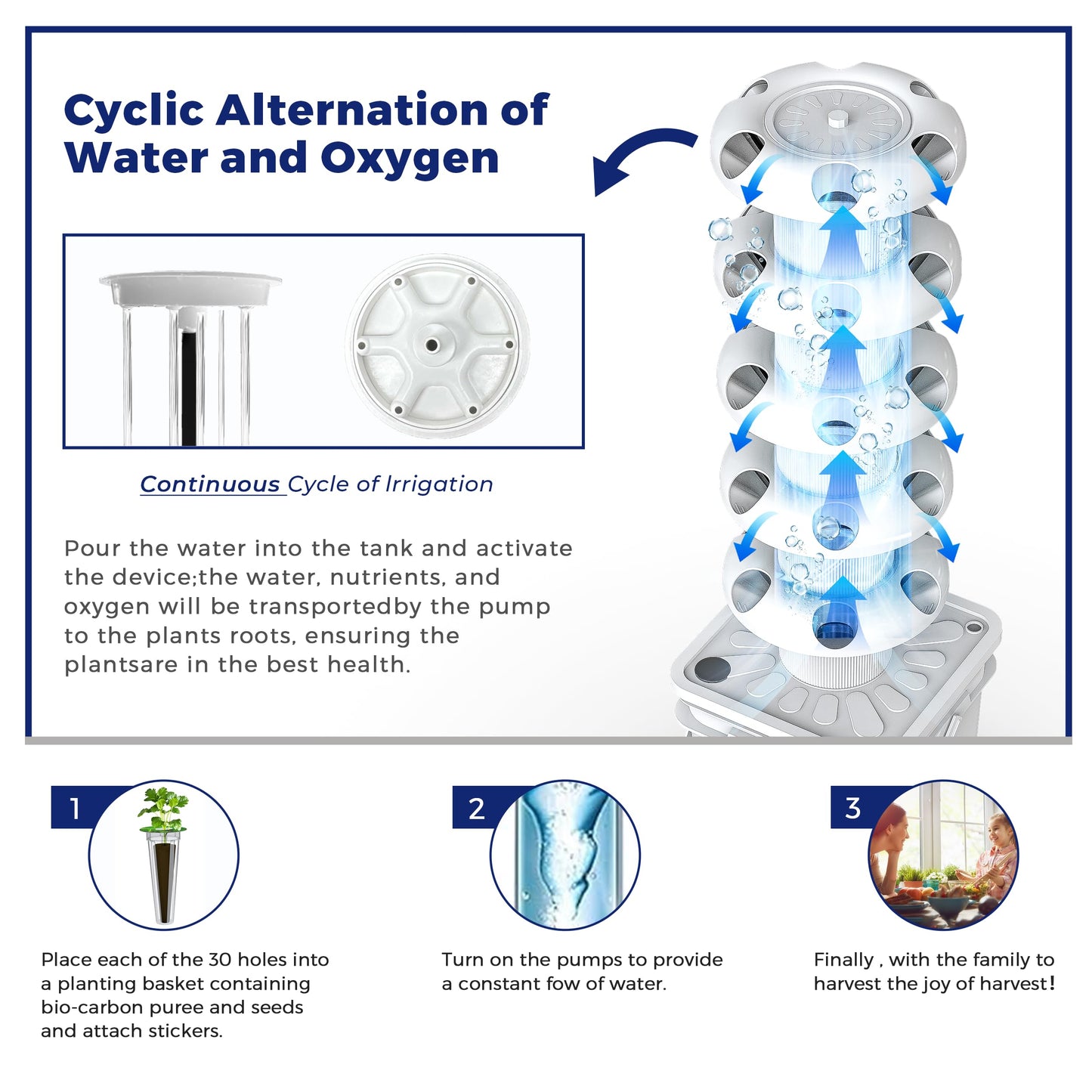 Cyclic Alternation of Water and Oxygen

Continuous Cycle of Irrigation

Pour the water into the tank and activate the device;the water, nutrients, and oxygen will be transportedby the pump to the plants roots, ensuring the plantsare in the best health.

1

Place each of the 30 holes into a planting basket containing bio-carbon puree and seeds and attach stickers.

2

Turn on the pumps to provide a constant fow of water.

3

Finally , with the family to harvest the joy of harvest!