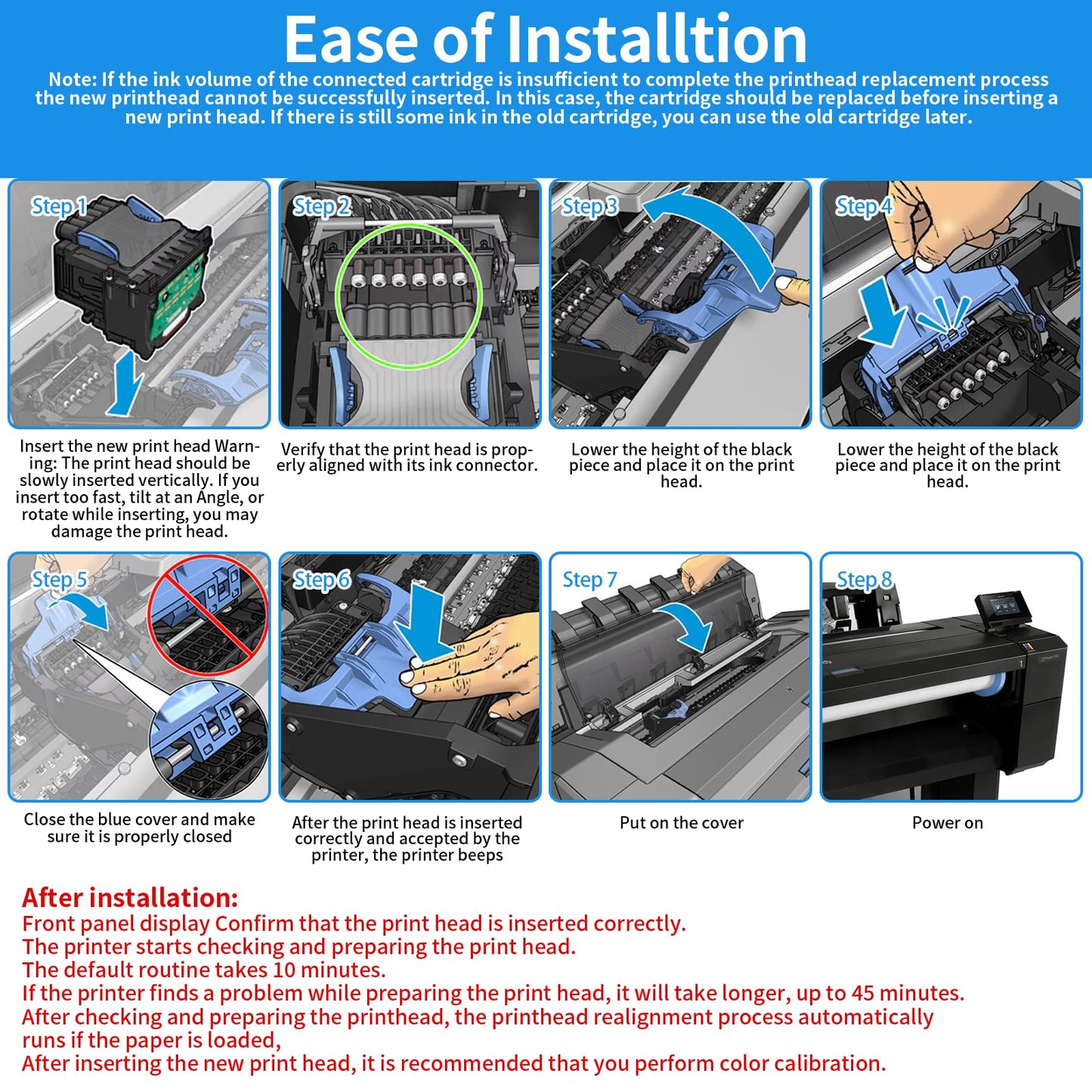 Ease of Installtion

Note: If the ink volume of the connected cartridge is insufficient to complete the printhead replacement process the new printhead cannot be successfully inserted. In this case, the cartridge should be replaced before inserting a new print head. If there is still some ink in the old cartridge, you can use the old cartridge later.

Step 1

Insert the new print head Warning: The print head should be slowly inserted vertically. If you insert too fast, tilt at an Angle, or rotate while inserting, you may damage the print head.

Step 2

Verify that the print head is properly aligned with its ink connector.

Step 3

Lower the height of the black piece and place it on the print head.

Step 4

Lower the height of the black piece and place it on the print head.

Step 5

Close the blue cover and make sure it is properly closed

Step 6

After the print head is inserted correctly and accepted by the printer, the printer beeps

Step 7

Put on the cover

Step 8

Power on

After installation:
Front panel display Confirm that the print head is inserted correctly.
The printer starts checking and preparing the print head.
The default routine takes 10 minutes.
If the printer finds a problem while preparing the print head, it will take longer, up to 45 minutes.
After checking and preparing the printhead, the printhead realignment process automatically runs if the paper is loaded,
After inserting the new print head, it is recommended that you perform color calibration.