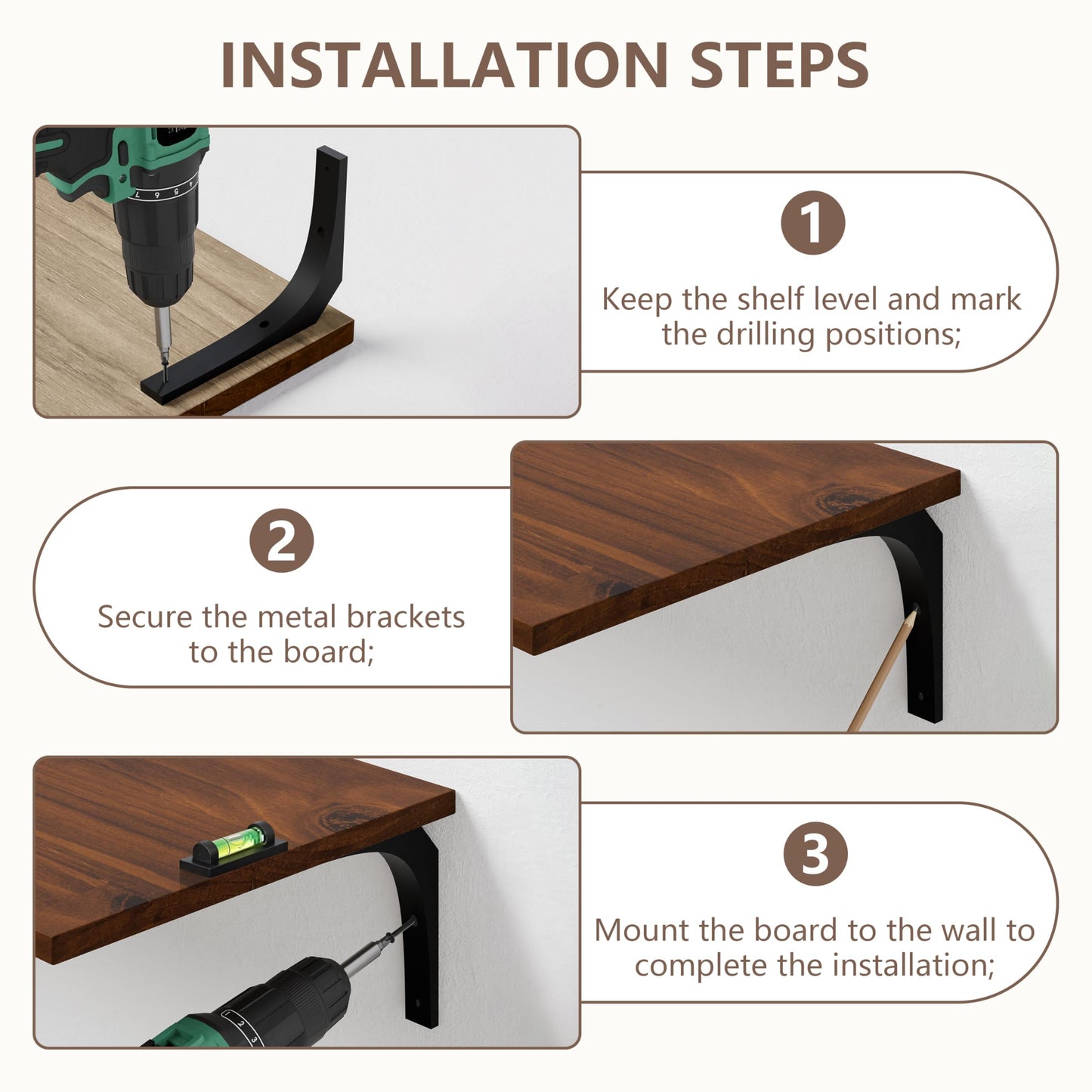 INSTALLATION STEPS

1

Keep the shelf level and mark the drilling positions;

2

Secure the metal brackets to the board;

3

Mount the board to the wall to complete the installation;