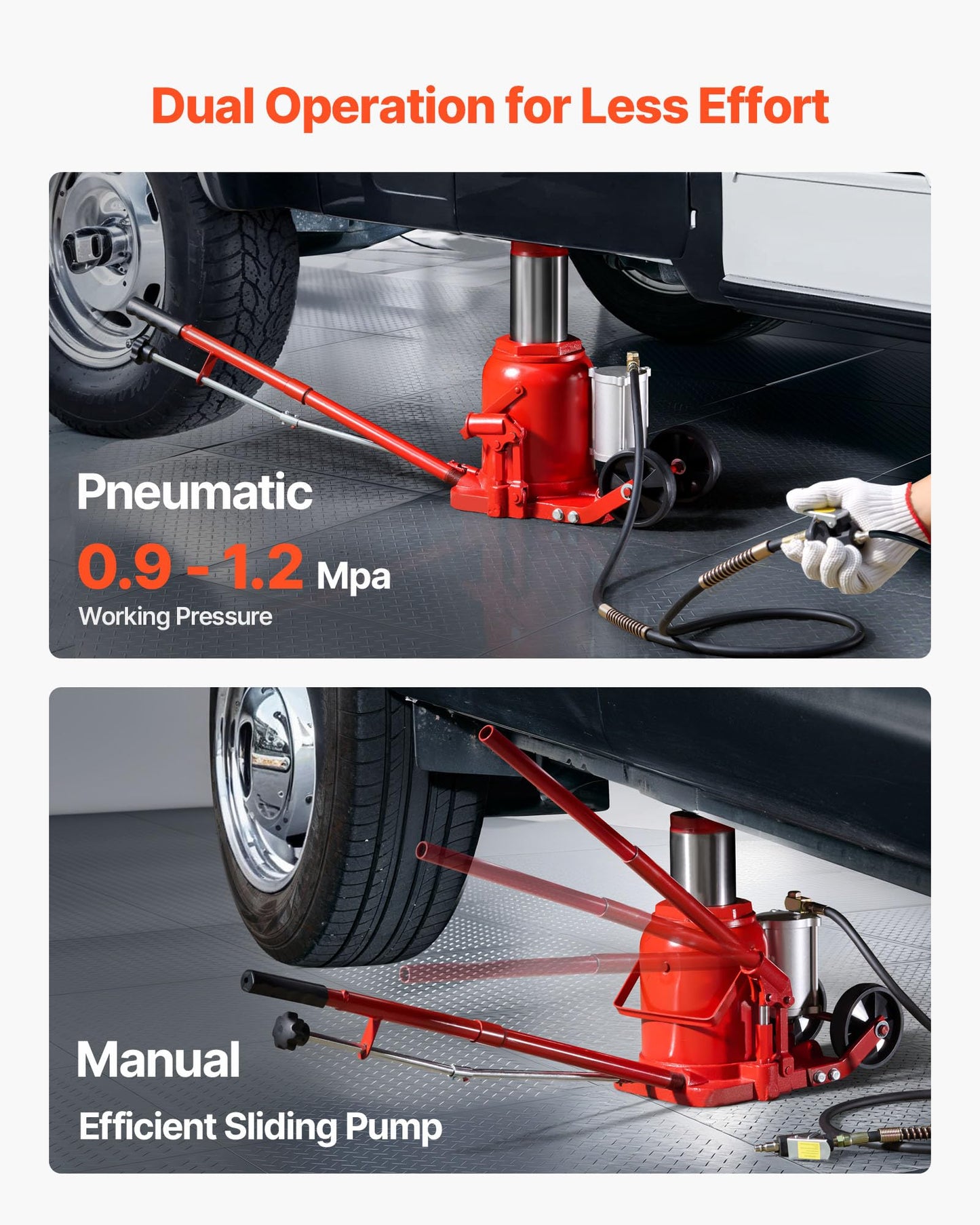 Dual Operation for Less Effort

Pneumatic

0.9 - 1.2 Mpa

Working Pressure

Manual

Efficient Sliding Pump