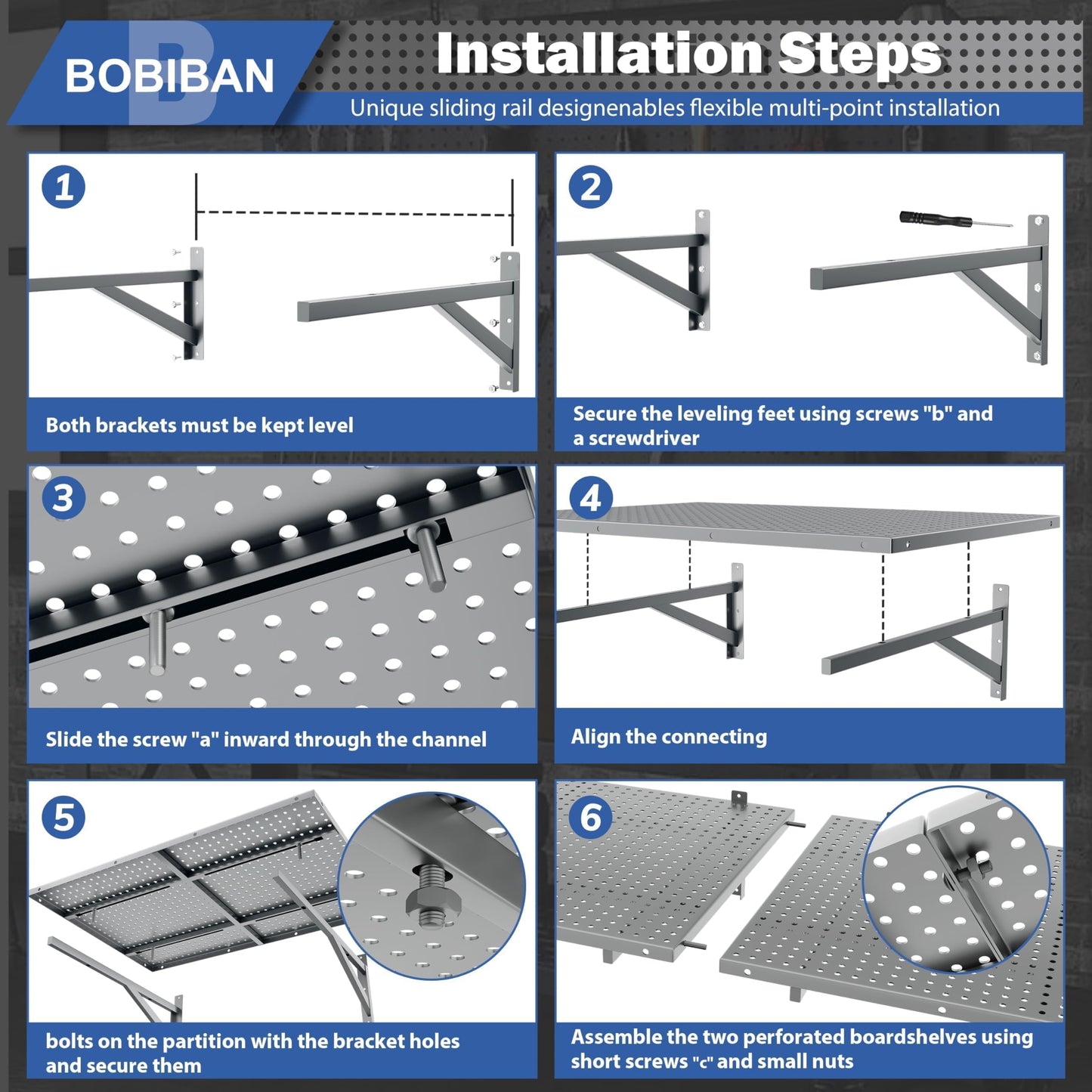 BOBIBAN

Installation Steps

Unique sliding rail designenables flexible multi-point installation

1

Both brackets must be kept level

2

Secure the leveling feet using screws "b" and a screwdriver

3

Slide the screw "a" inward through the channel

4

Align the connecting

5

bolts on the partition with the bracket holes and secure them

6

Assemble the two perforated boardshelves using short screws "c" and small nuts