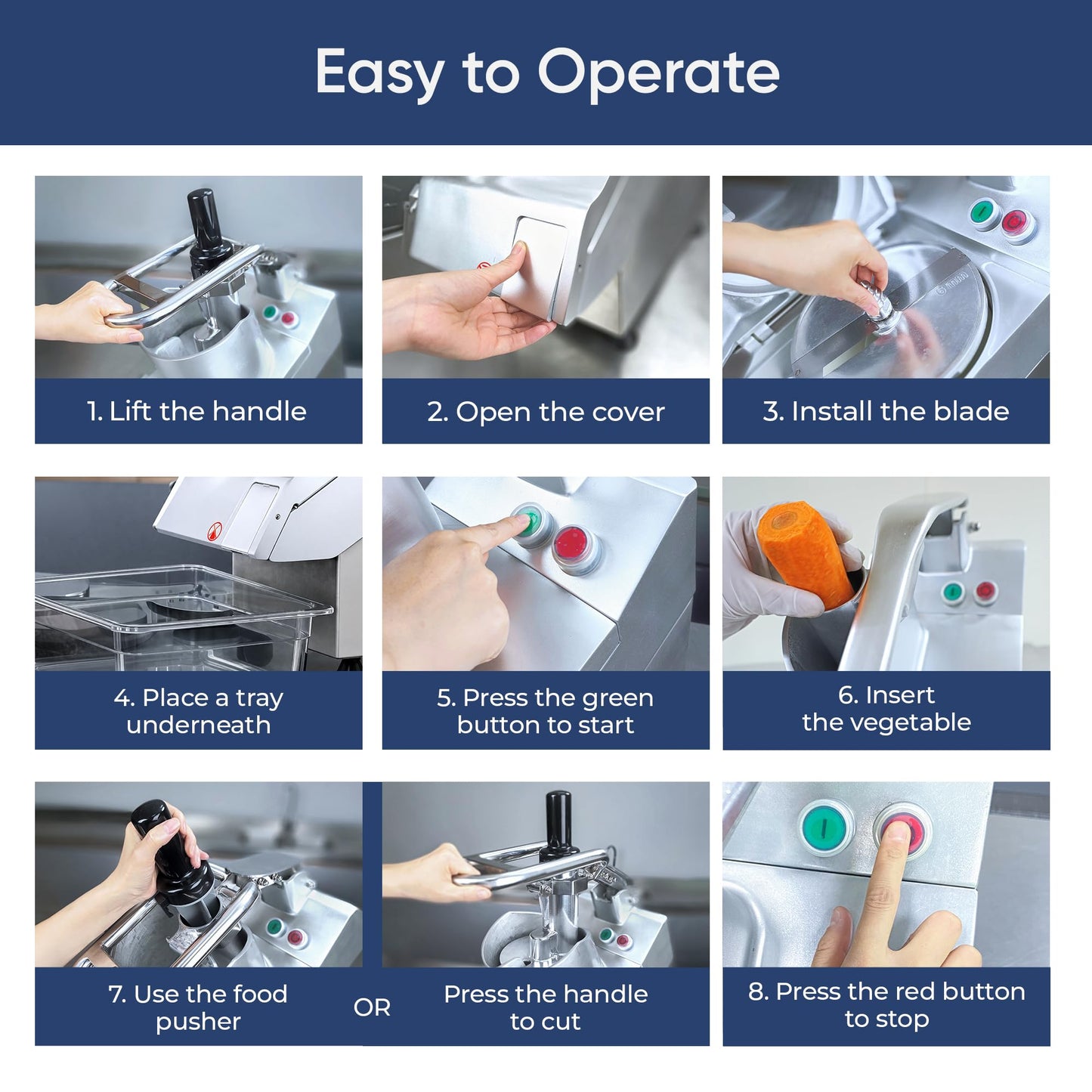 Easy to Operate

1. Lift the handle

2. Open the cover

3. Install the blade

4. Place a tray underneath

5. Press the green button to start

6. Insert the vegetable

7. Use the food pusher

OR

Press the handle to cut

8. Press the red button to stop