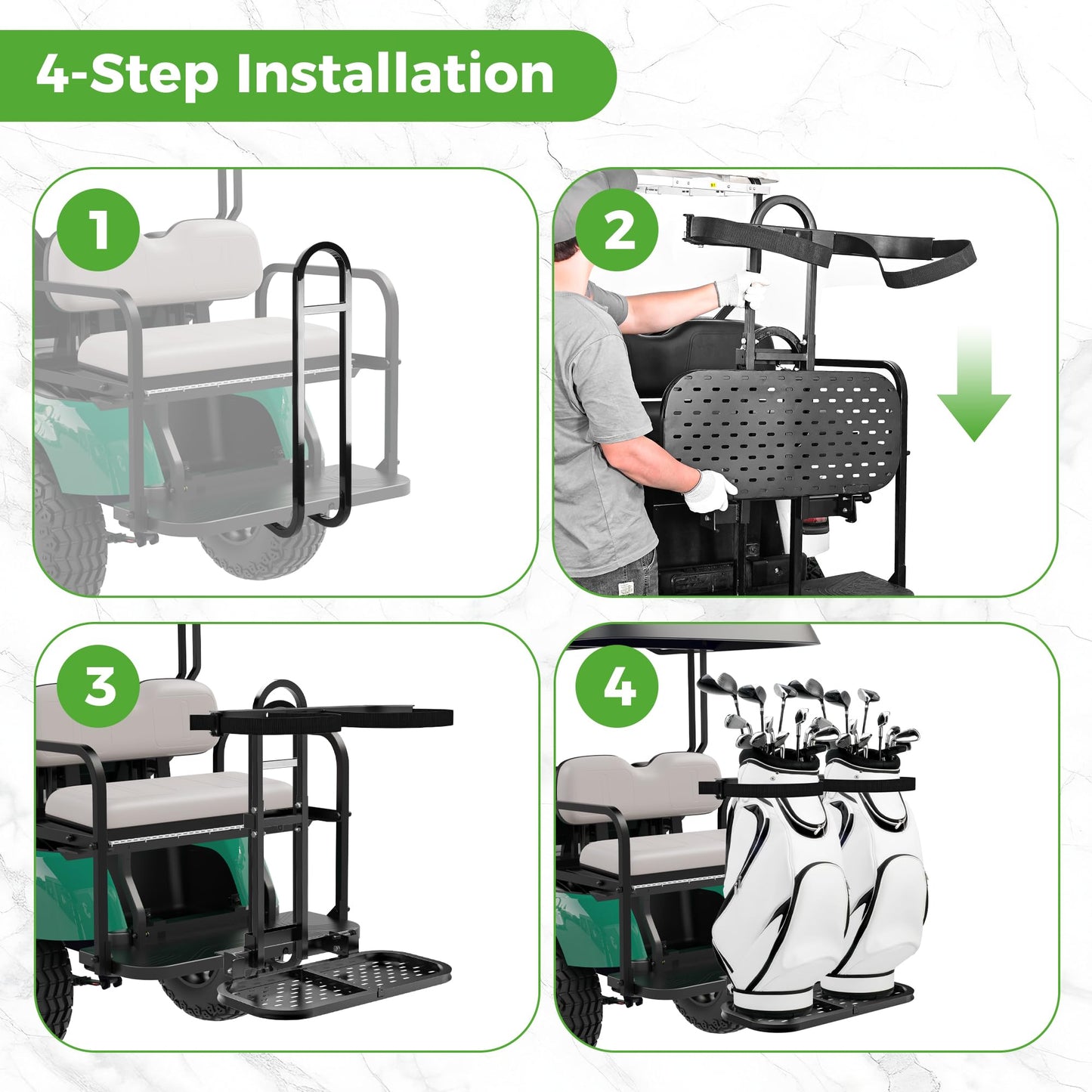 4-Step Installation

1

2

3

4