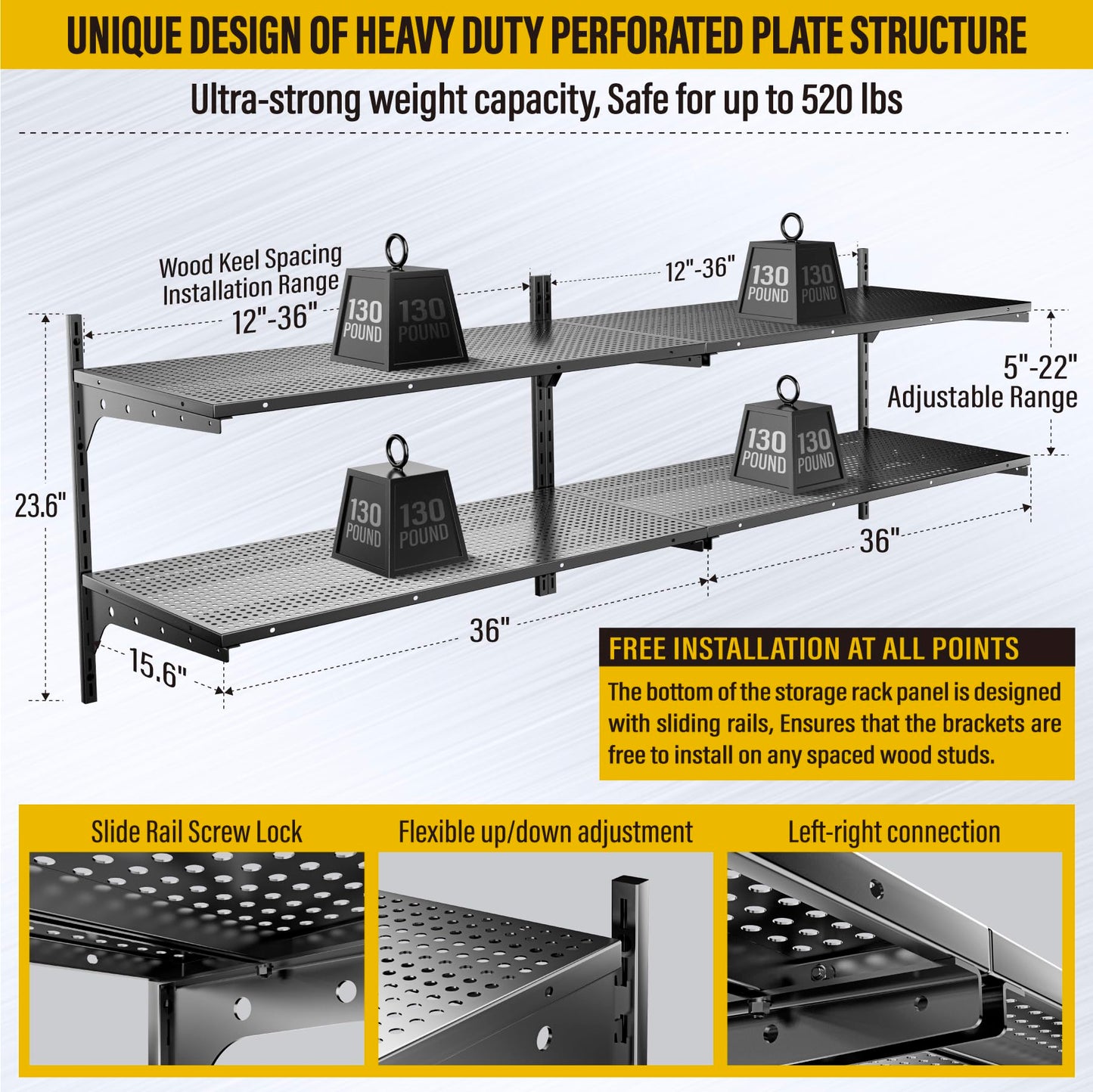 UNIQUE DESIGN OF HEAVY DUTY PERFORATED PLATE STRUCTURE

Ultra-strong weight capacity, Safe for up to 520 lbs

Wood Keel Spacing Installation Range
12"-36"

12"-36"

130 POUND 130 POUND

130 POUND 130 POUND

5"-22"
Adjustable Range

130 POUND 130 POUND

130 POUND 130 POUND

23.6"

36"

36"

15.6"

FREE INSTALLATION AT ALL POINTS

The bottom of the storage rack panel is designed with sliding rails, Ensures that the brackets are free to install on any spaced wood studs.

Slide Rail Screw Lock

Flexible up/down adjustment

Left-right connection