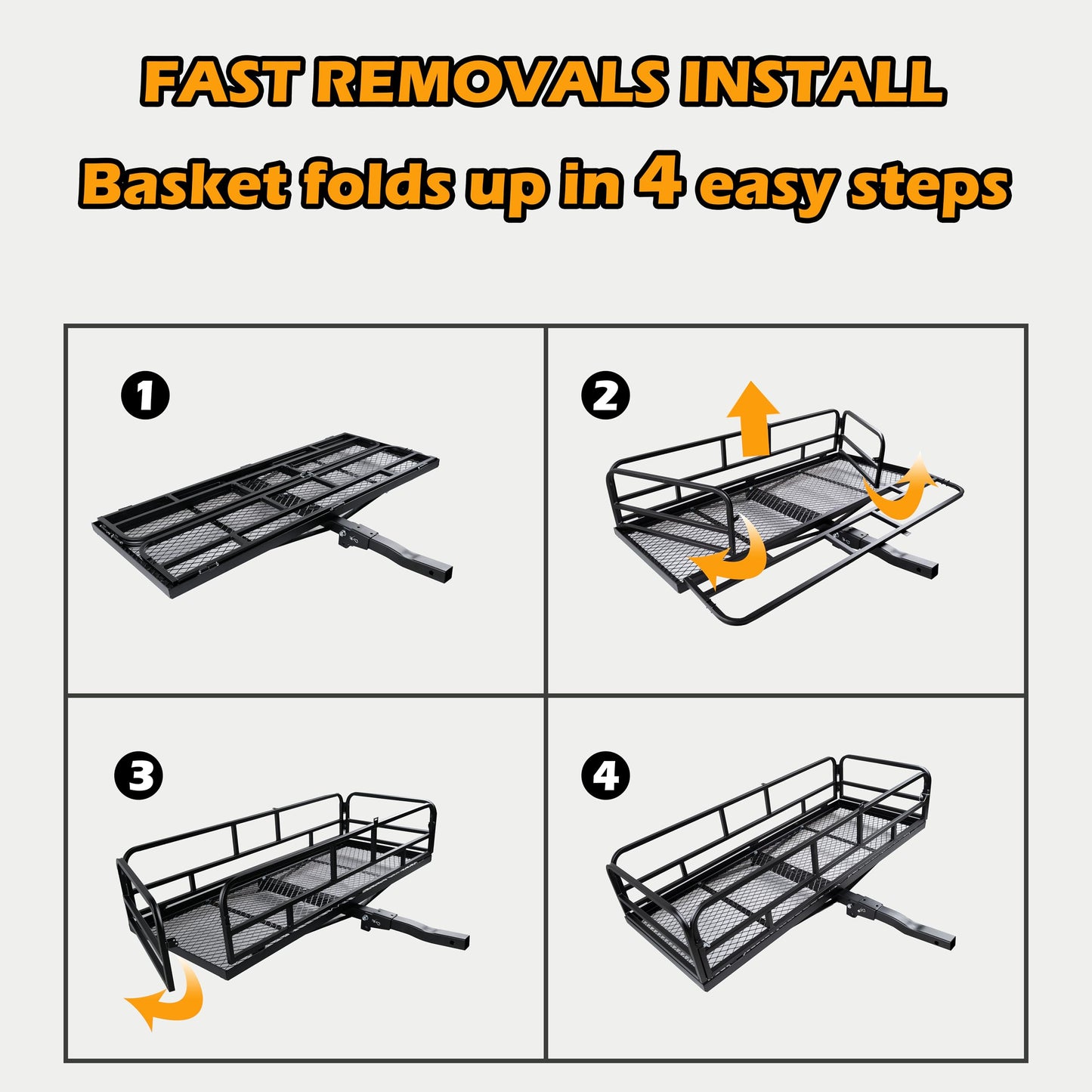 FAST REMOVALS INSTALL
Basket folds up in 4 easy steps

1

2

3

4