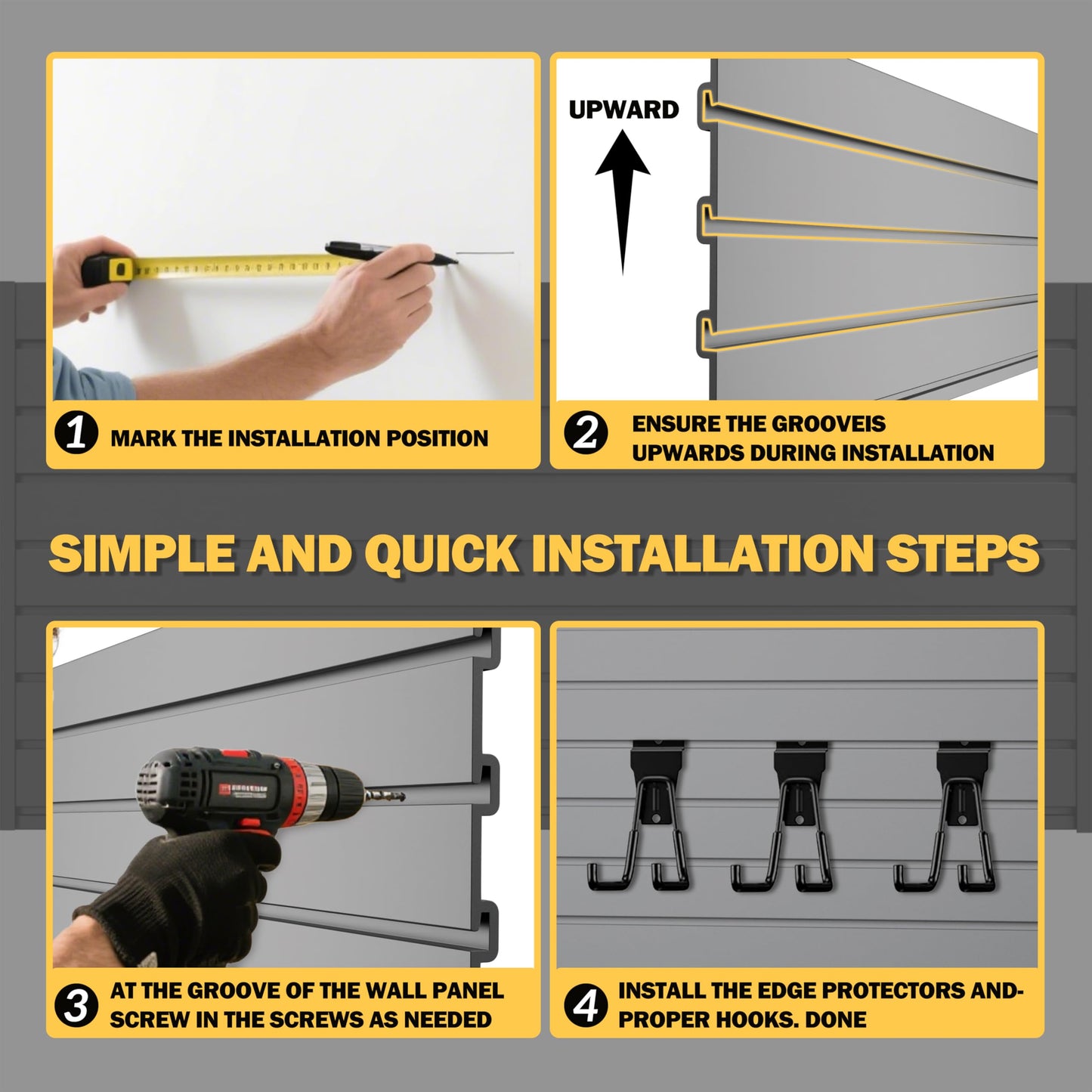 1 MARK THE INSTALLATION POSITION

UPWARD

2 ENSURE THE GROOVEIS UPWARDS DURING INSTALLATION

SIMPLE AND QUICK INSTALLATION STEPS

3 AT THE GROOVE OF THE WALL PANEL SCREW IN THE SCREWS AS NEEDED

4 INSTALL THE EDGE PROTECTORS AND-PROPER HOOKS. DONE