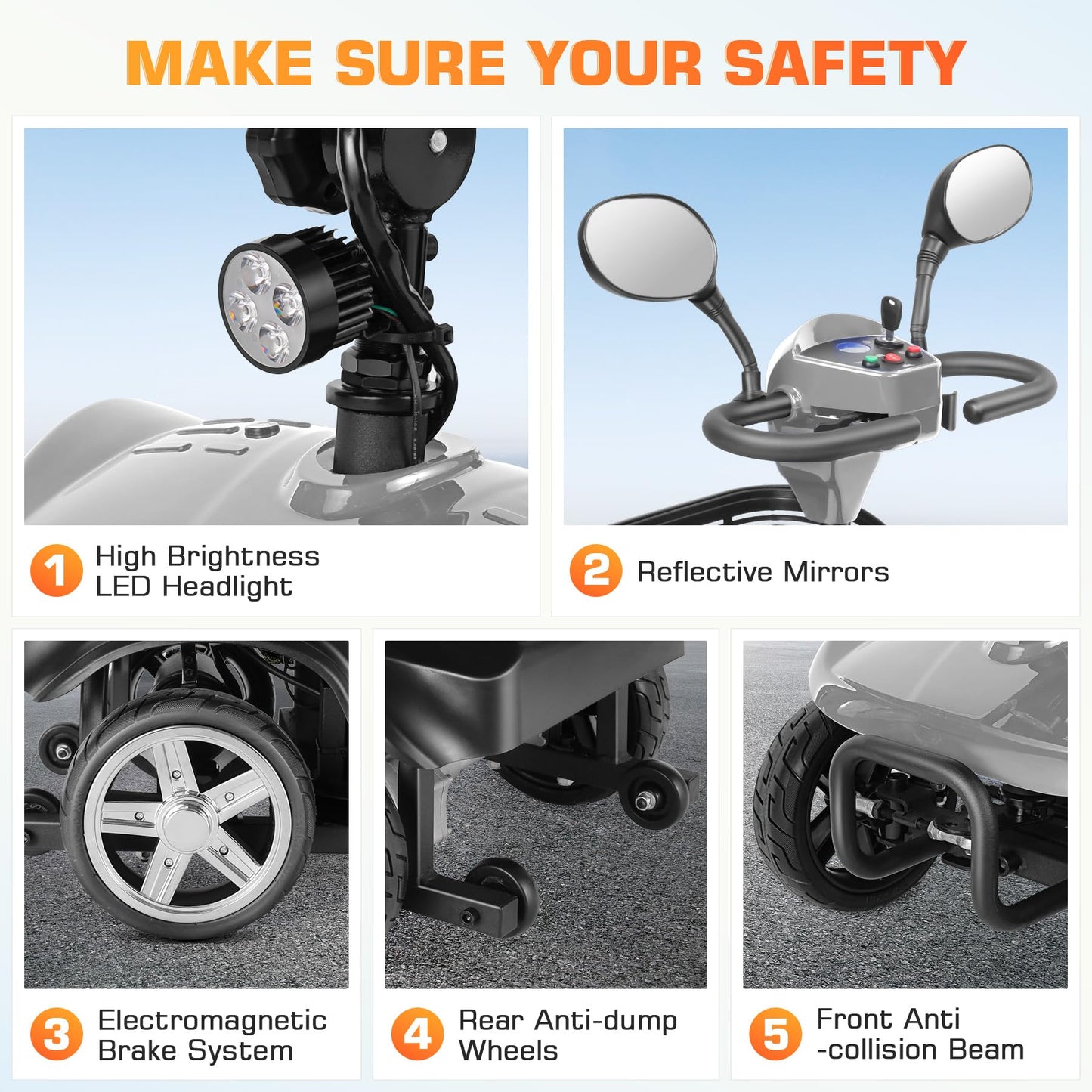 MAKE SURE YOUR SAFETY

1 High Brightness LED Headlight

2 Reflective Mirrors

3 Electromagnetic Brake System

4 Rear Anti-dump Wheels

5 Front Anti -collision Beam