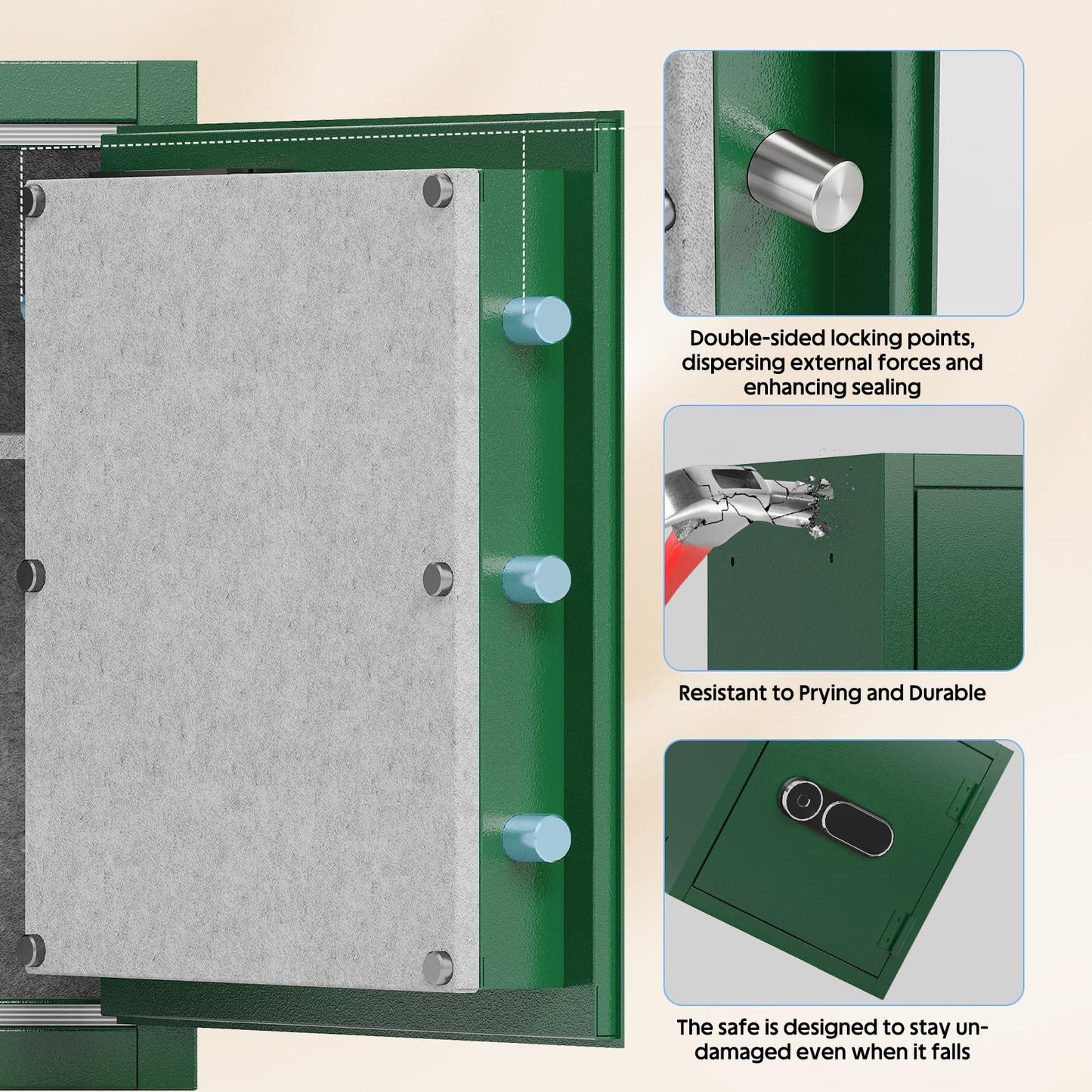 Double-sided locking points, dispersing external forces and enhancing sealing

Resistant to Prying and Durable

The safe is designed to stay undamaged even when it falls