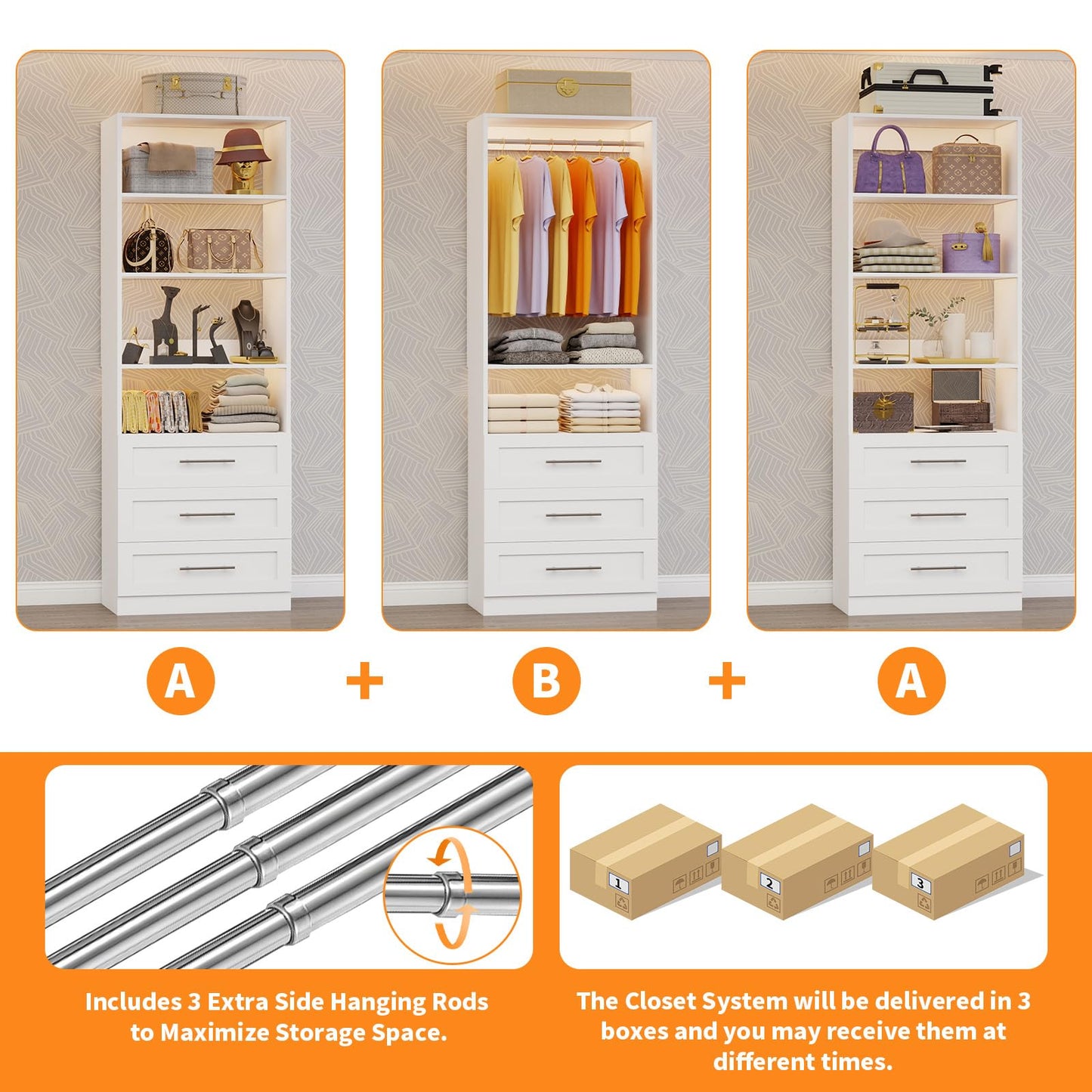 A + B + A

1

2

3

Includes 3 Extra Side Hanging Rods to Maximize Storage Space.

The Closet System will be delivered in 3 boxes and you may receive them at different times.