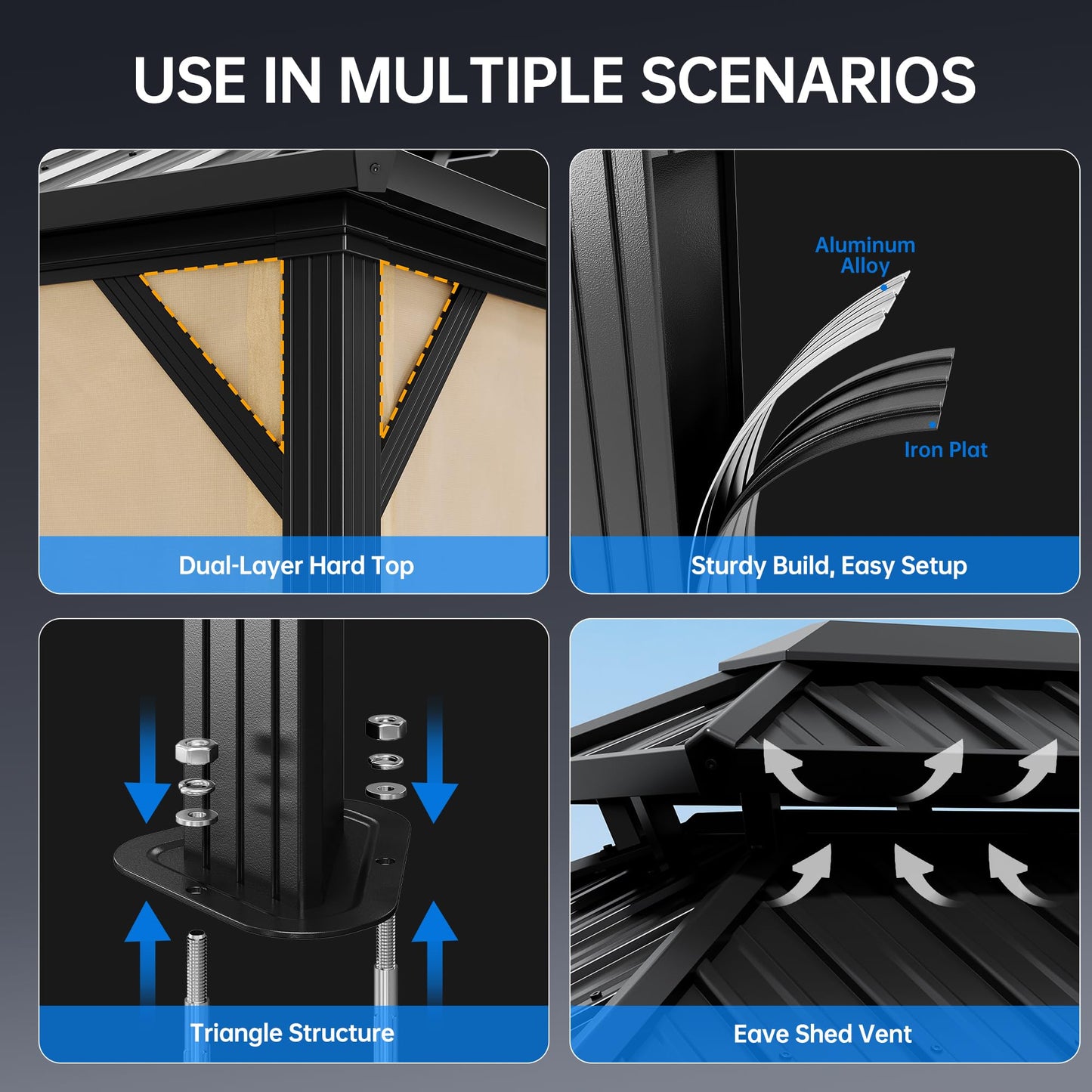 USE IN MULTIPLE SCENARIOS

Dual-Layer Hard Top

Aluminum Alloy

Iron Plat

Sturdy Build, Easy Setup

Triangle Structure

Eave Shed Vent