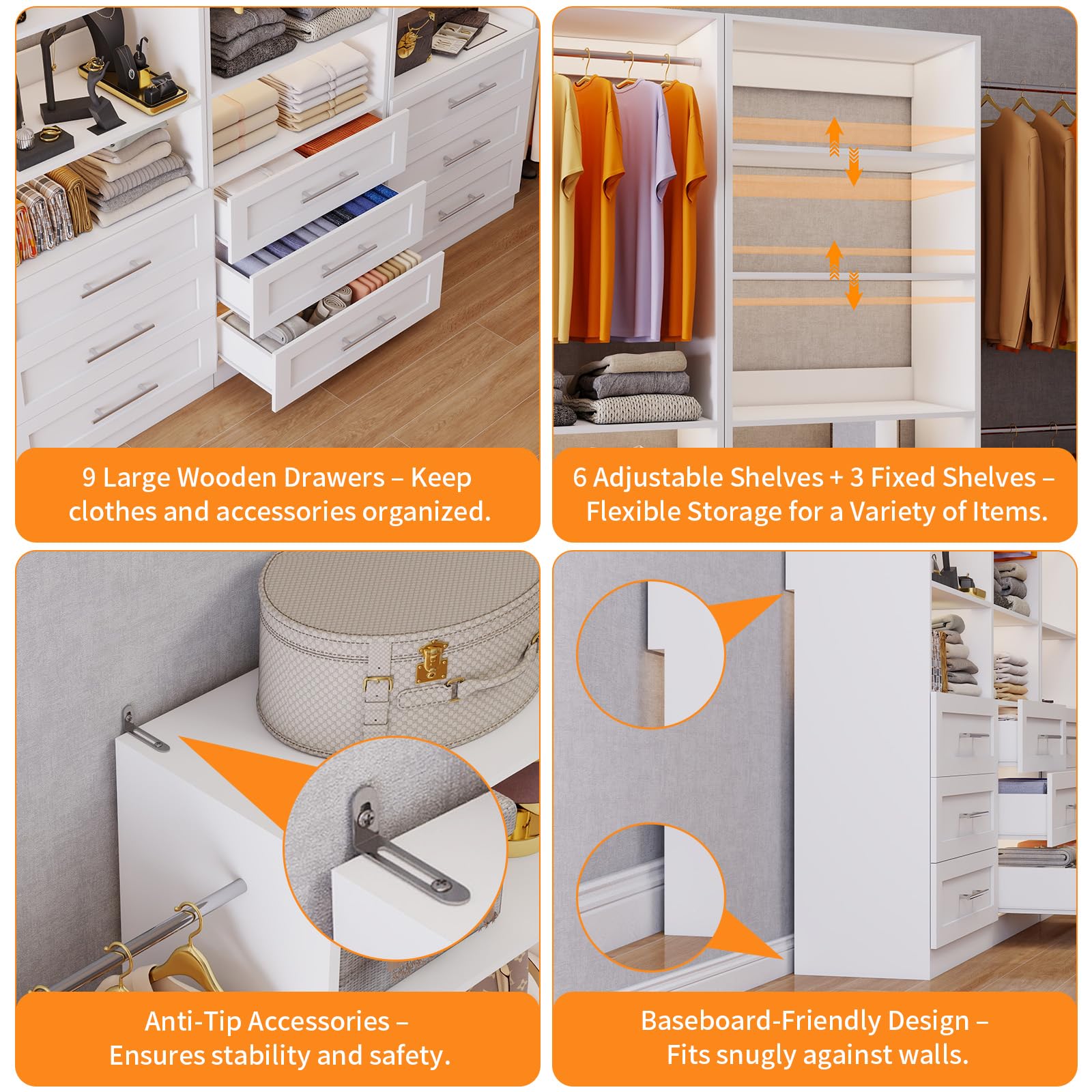 9 Large Wooden Drawers – Keep clothes and accessories organized.

6 Adjustable Shelves + 3 Fixed Shelves – Flexible Storage for a Variety of Items.

Anti-Tip Accessories – Ensures stability and safety.

Baseboard-Friendly Design – Fits snugly against walls.