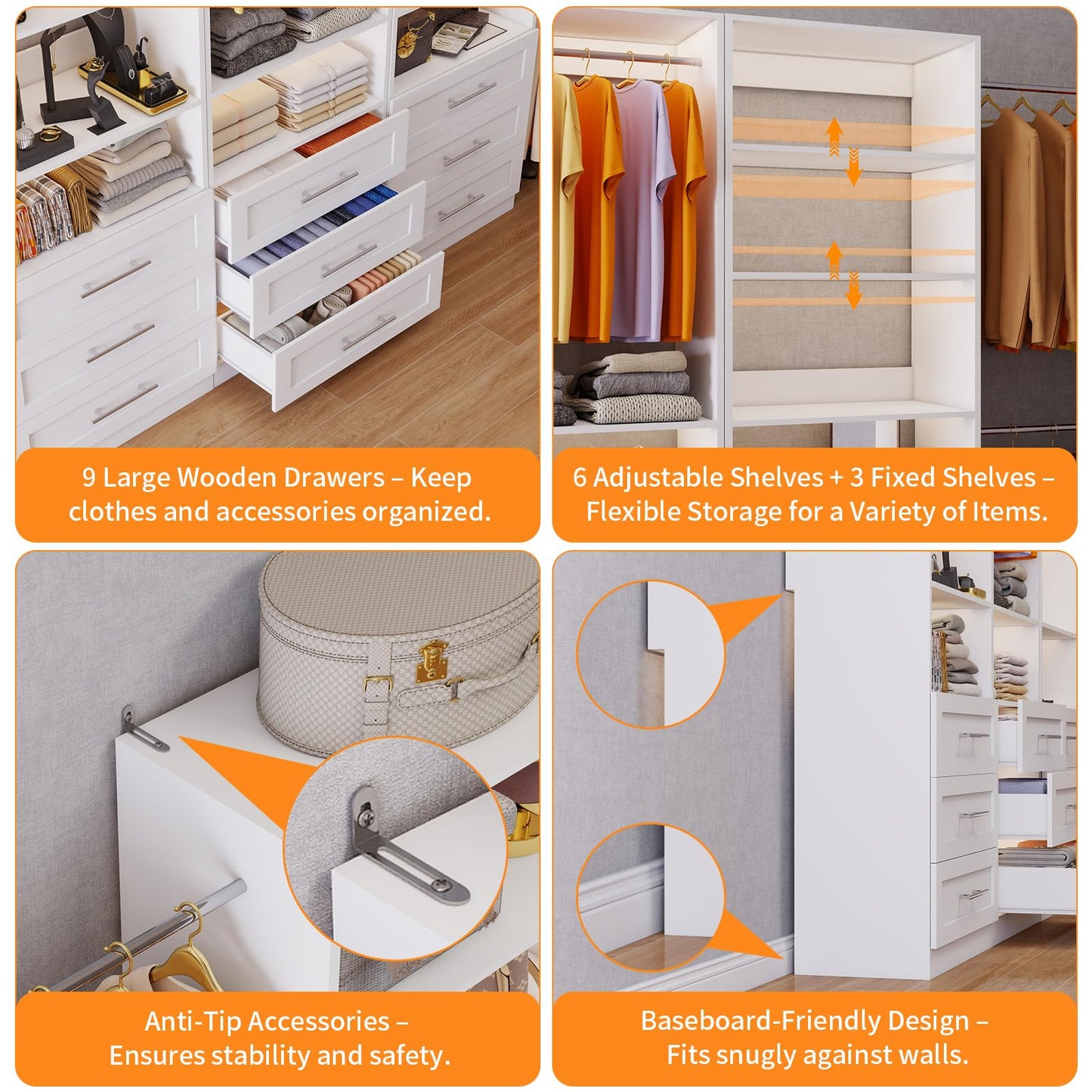 9 Large Wooden Drawers – Keep clothes and accessories organized.

6 Adjustable Shelves + 3 Fixed Shelves – Flexible Storage for a Variety of Items.

Anti-Tip Accessories – Ensures stability and safety.

Baseboard-Friendly Design – Fits snugly against walls.