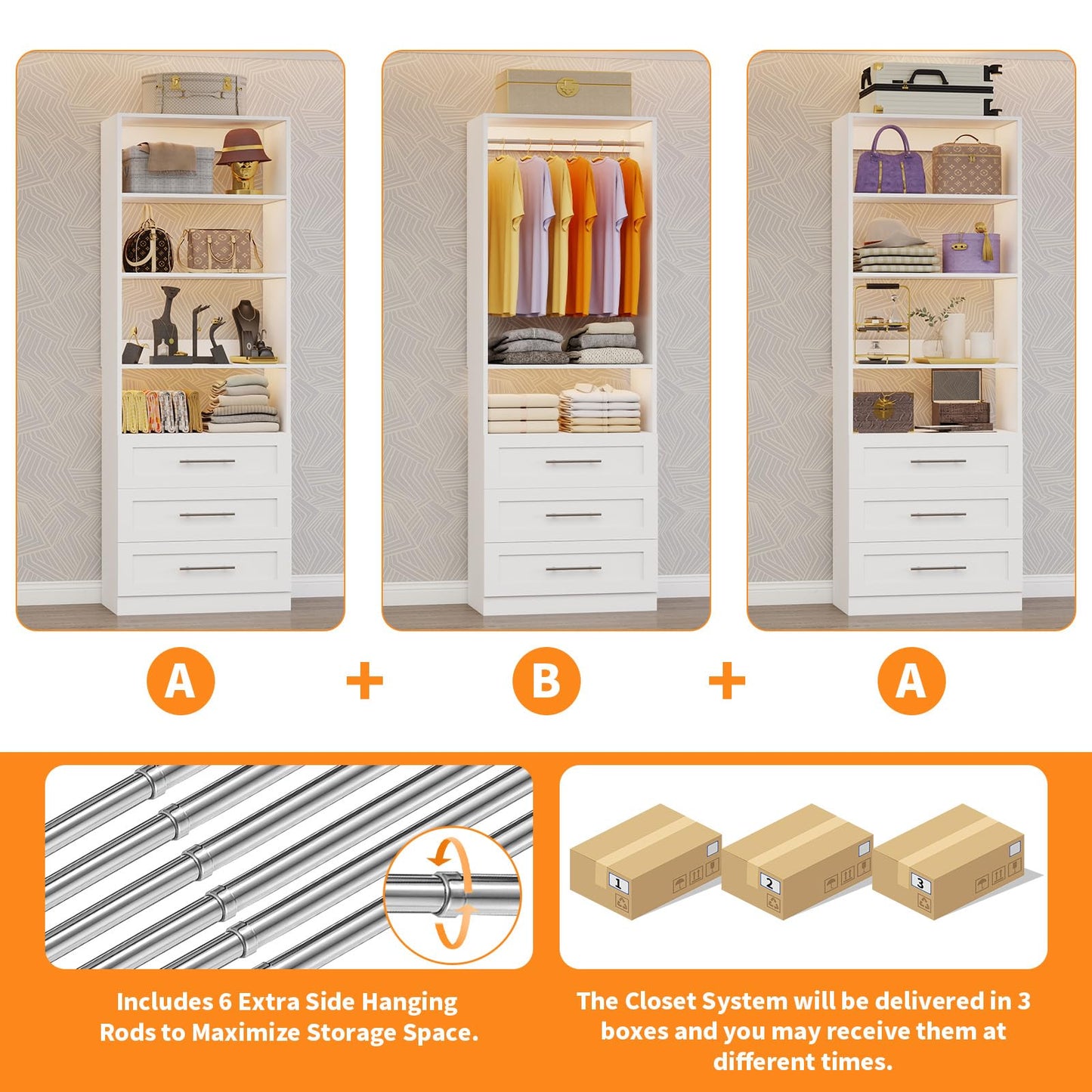 A + B + A

1

2

3

Includes 6 Extra Side Hanging Rods to Maximize Storage Space.

The Closet System will be delivered in 3 boxes and you may receive them at different times.