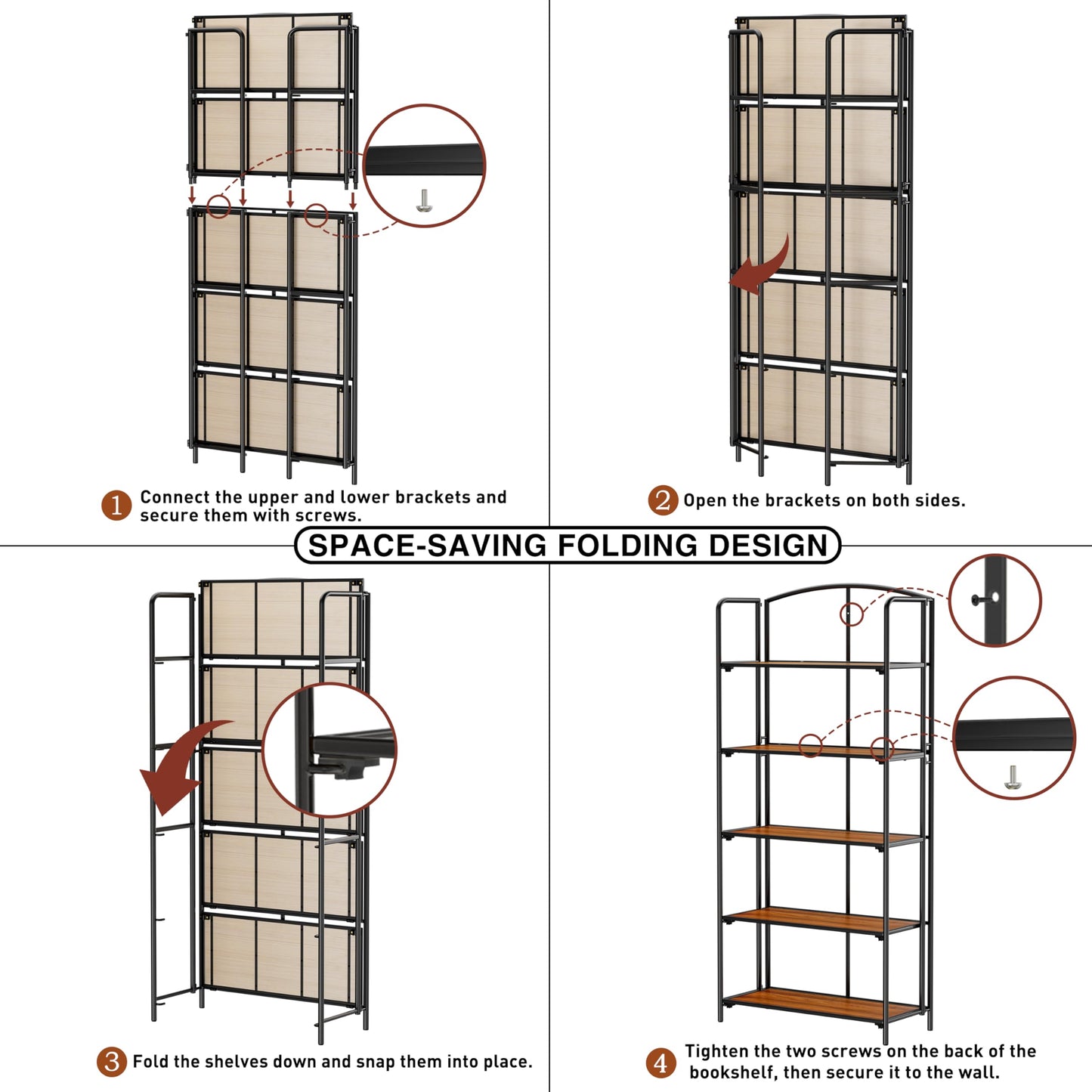 1 Connect the upper and lower brackets and secure them with screws.

2 Open the brackets on both sides.

SPACE-SAVING FOLDING DESIGN

3 Fold the shelves down and snap them into place.

4 Tighten the two screws on the back of the bookshelf, then secure it to the wall.