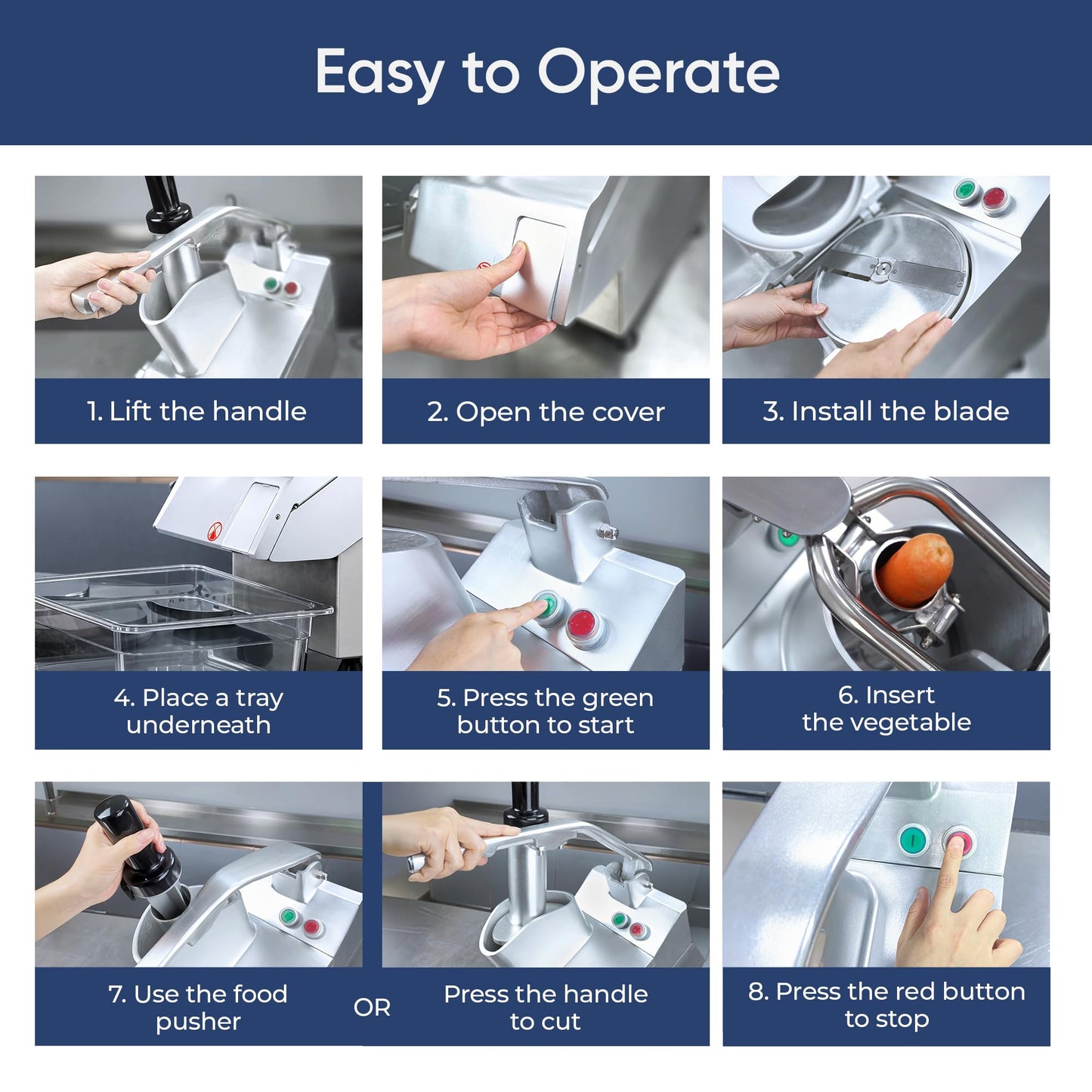 Easy to Operate

1. Lift the handle

2. Open the cover

3. Install the blade

4. Place a tray underneath

5. Press the green button to start

6. Insert the vegetable

7. Use the food pusher

OR

Press the handle to cut

8. Press the red button to stop