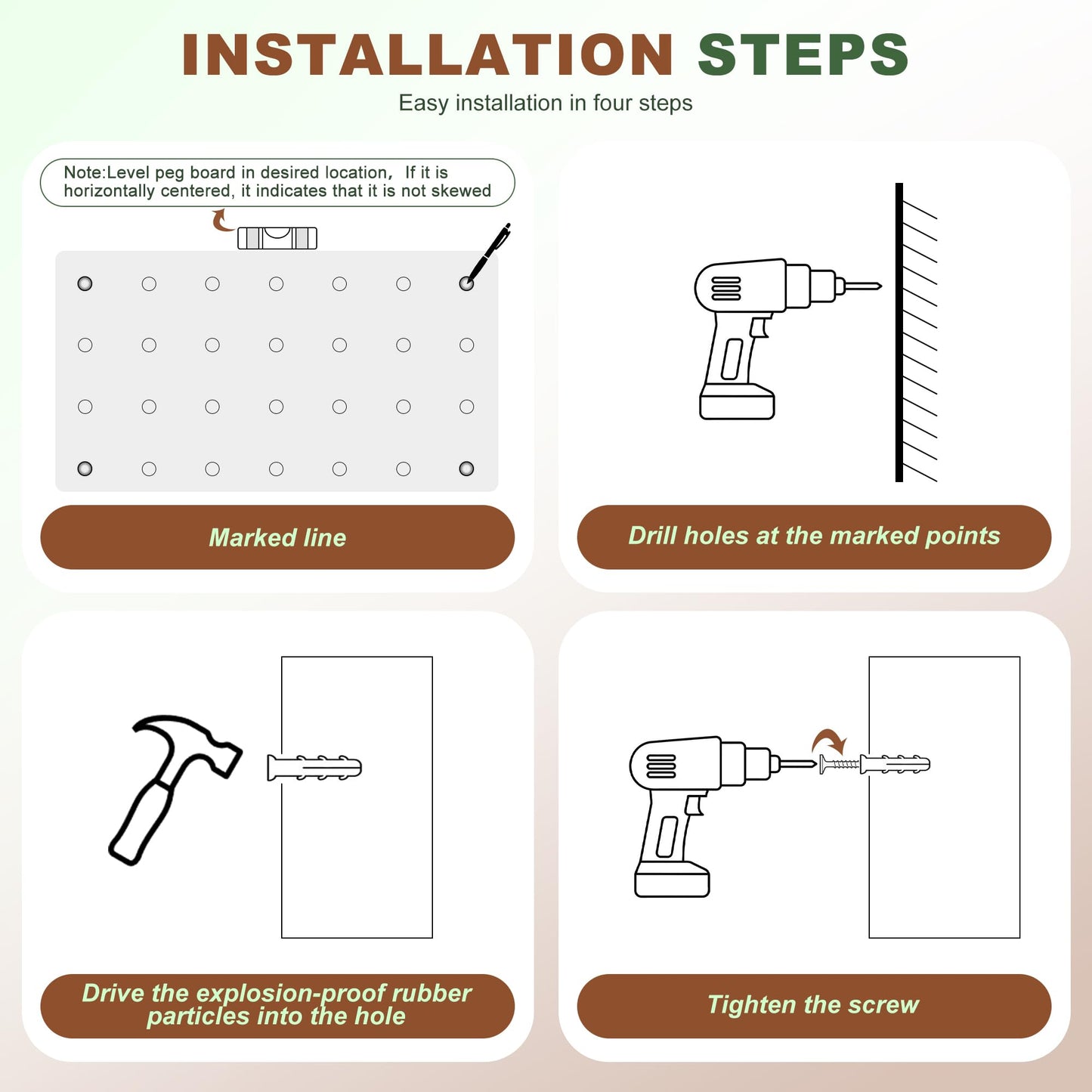 INSTALLATION STEPS

Easy installation in four steps

Note:Level peg board in desired location, If it is horizontally centered, it indicates that it is not skewed

Marked line

Drill holes at the marked points

Drive the explosion-proof rubber particles into the hole

Tighten the screw