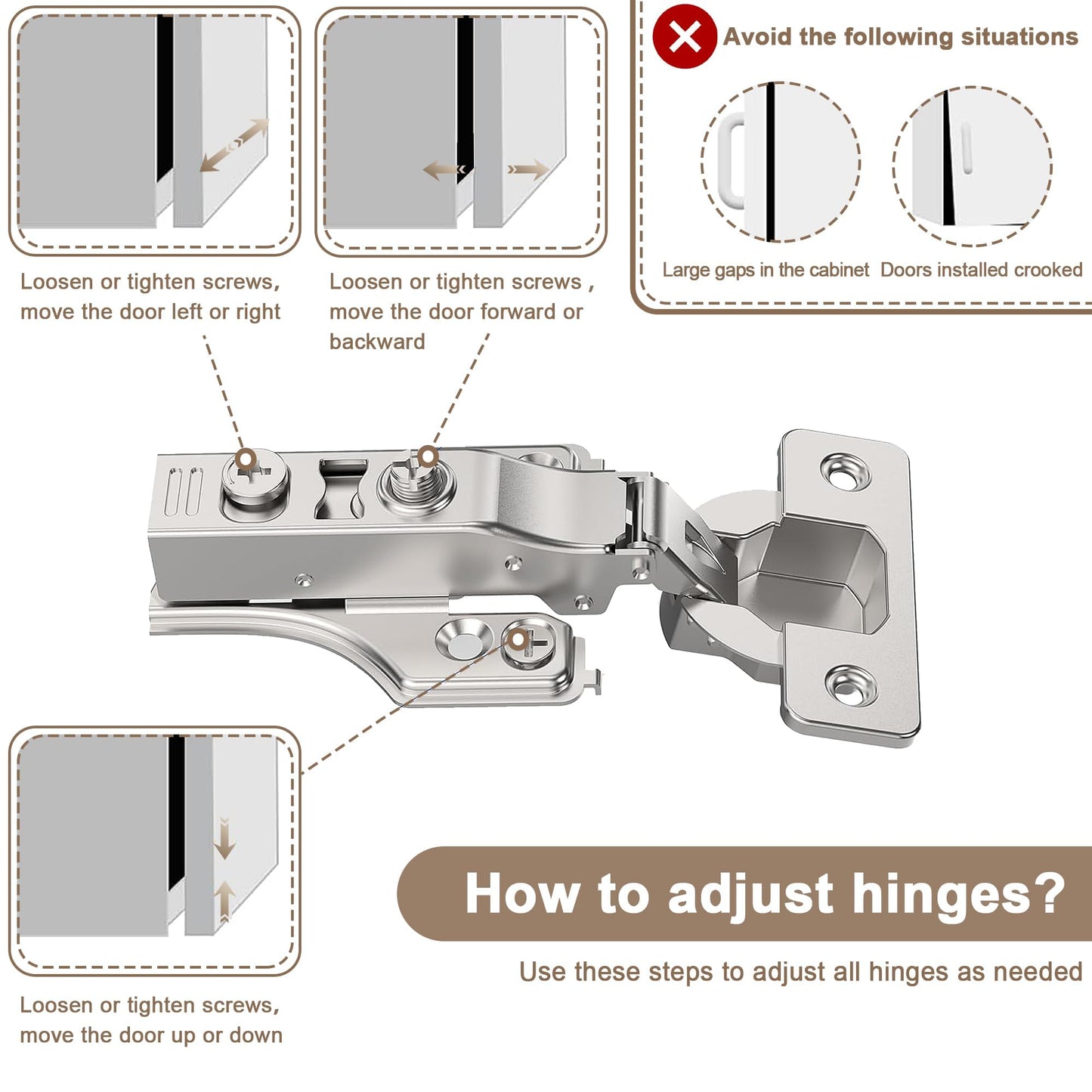 Loosen or tighten screws, move the door left or right

Loosen or tighten screws , move the door forward or backward

Avoid the following situations

Large gaps in the cabinet

Doors installed crooked

Loosen or tighten screws, move the door up or down

How to adjust hinges?

Use these steps to adjust all hinges as needed