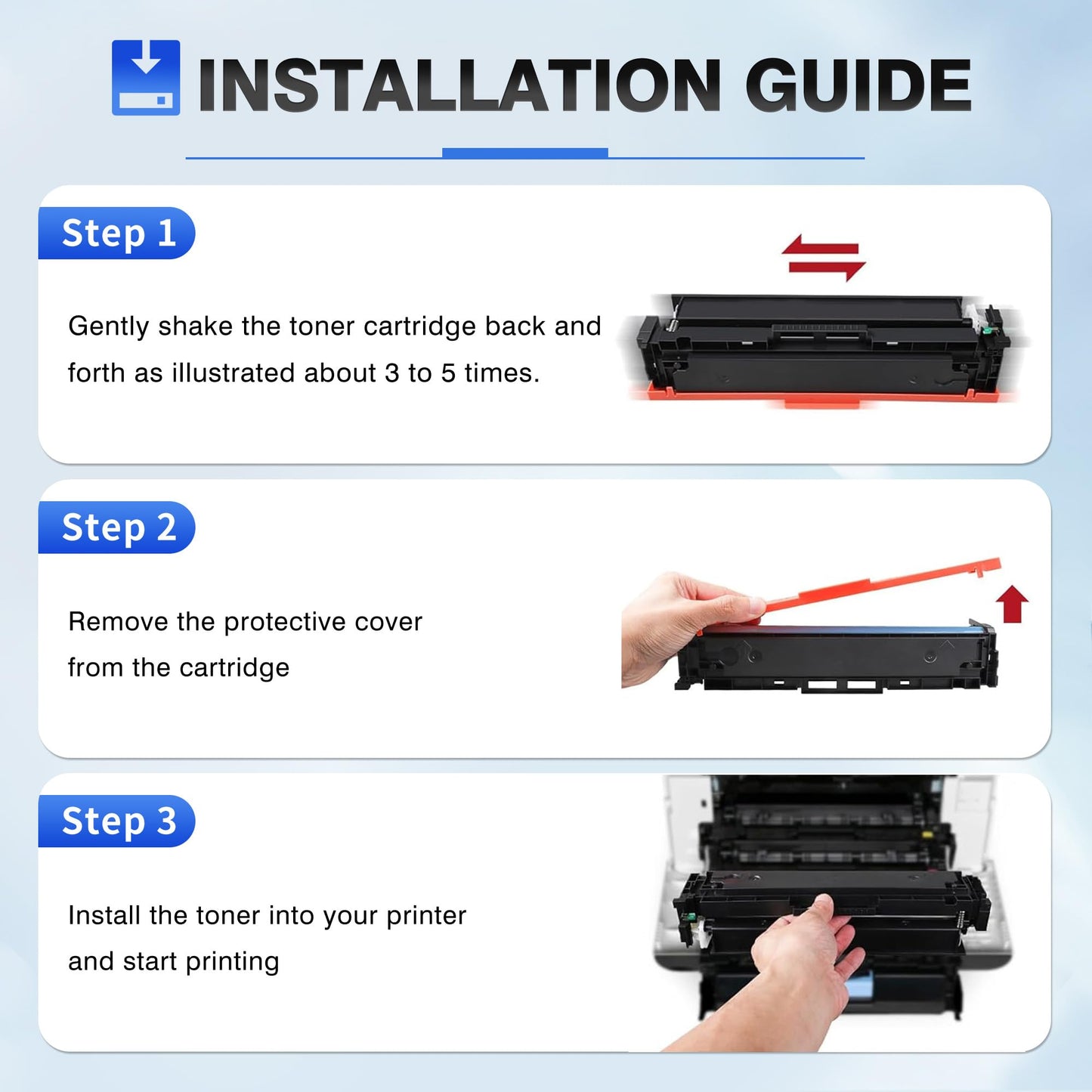 INSTALLATION GUIDE

Step 1

Gently shake the toner cartridge back and forth as illustrated about 3 to 5 times.

Step 2

Remove the protective cover from the cartridge

Step 3

Install the toner into your printer and start printing