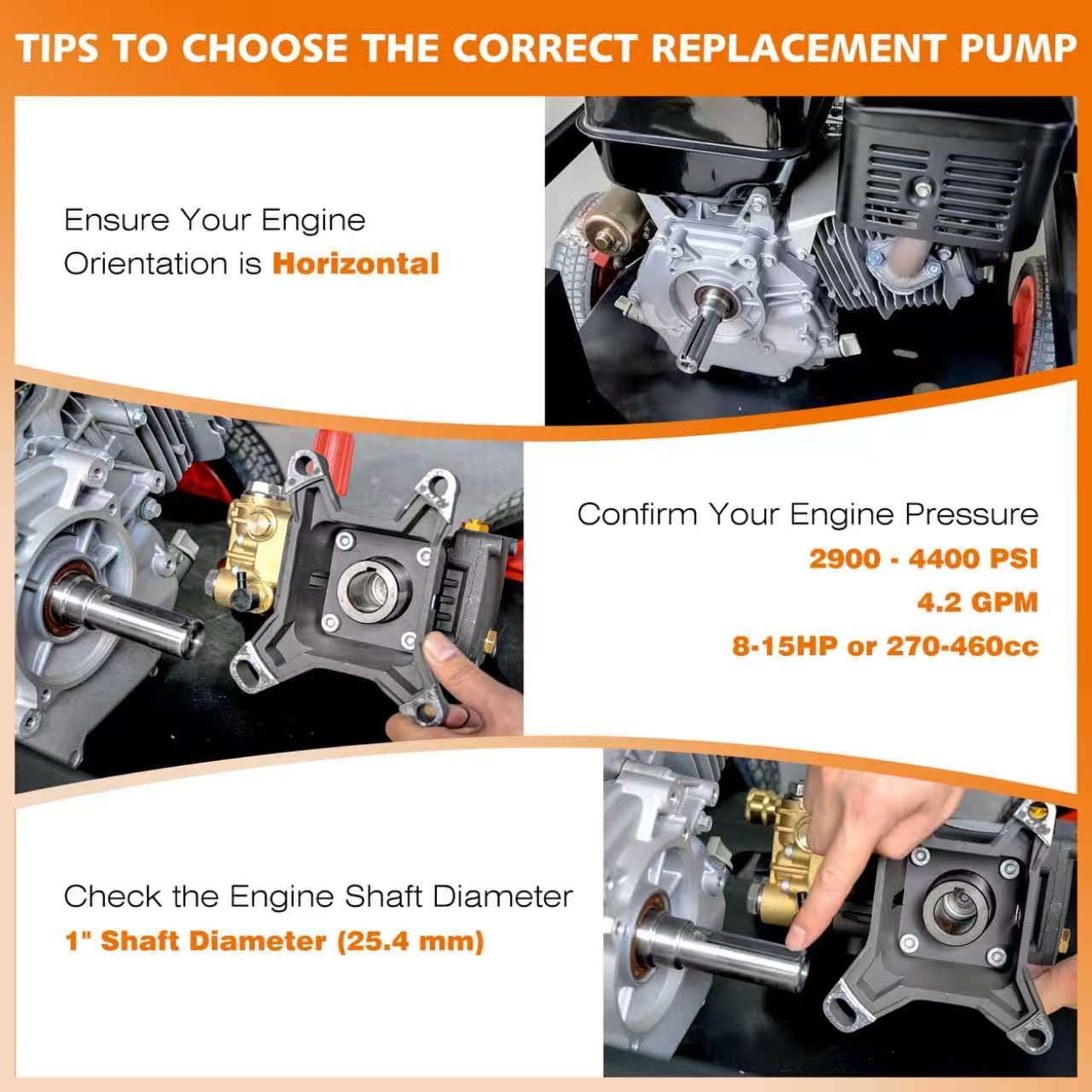 TIPS TO CHOOSE THE CORRECT REPLACEMENT PUMP

Ensure Your Engine Orientation is Horizontal

Confirm Your Engine Pressure
2900 - 4400 PSI
4.2 GPM
8-15HP or 270-460cc

Check the Engine Shaft Diameter
1" Shaft Diameter (25.4 mm)