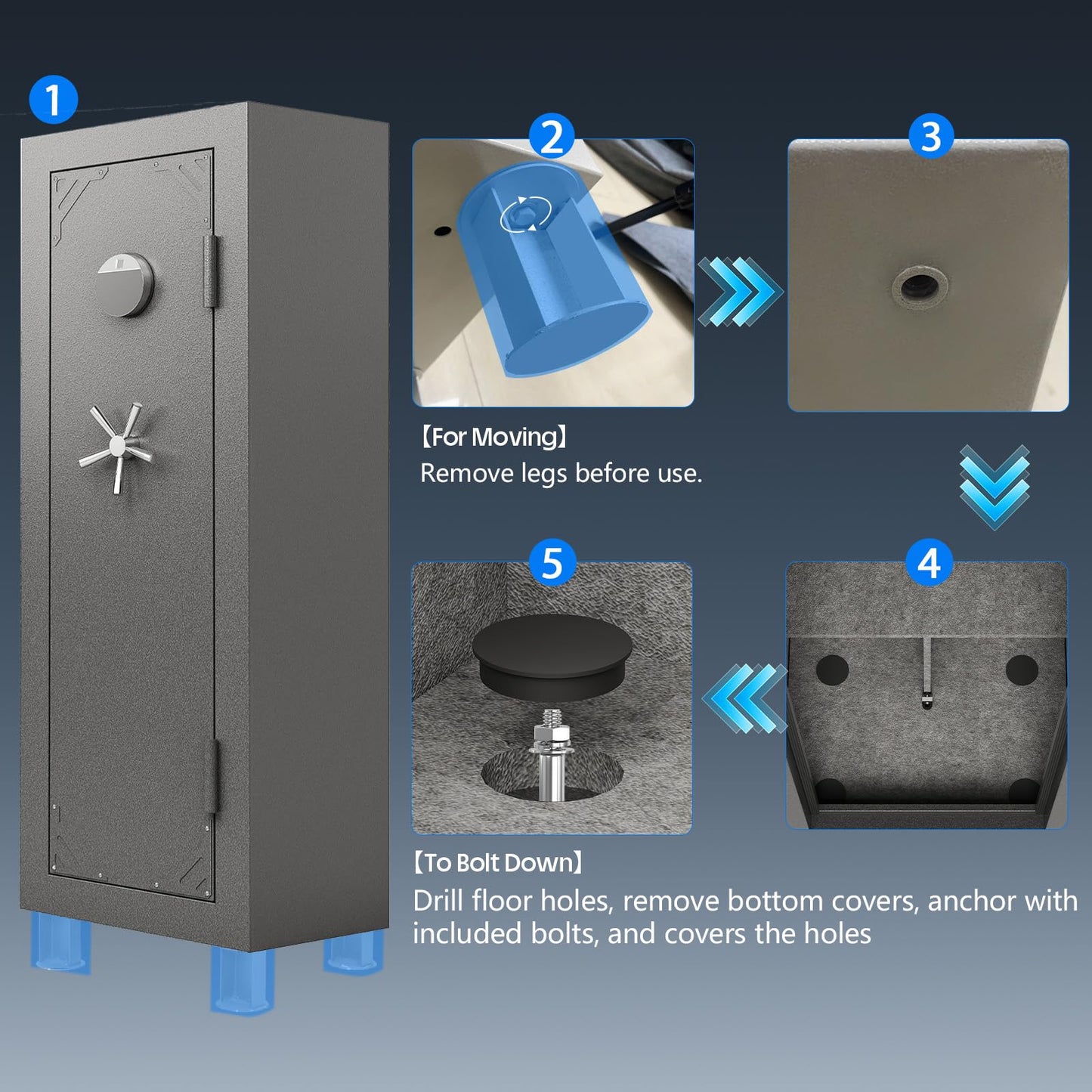 1

2

3

【For Moving】
Remove legs before use.

5

4

【To Bolt Down】
Drill floor holes, remove bottom covers, anchor with included bolts, and covers the holes