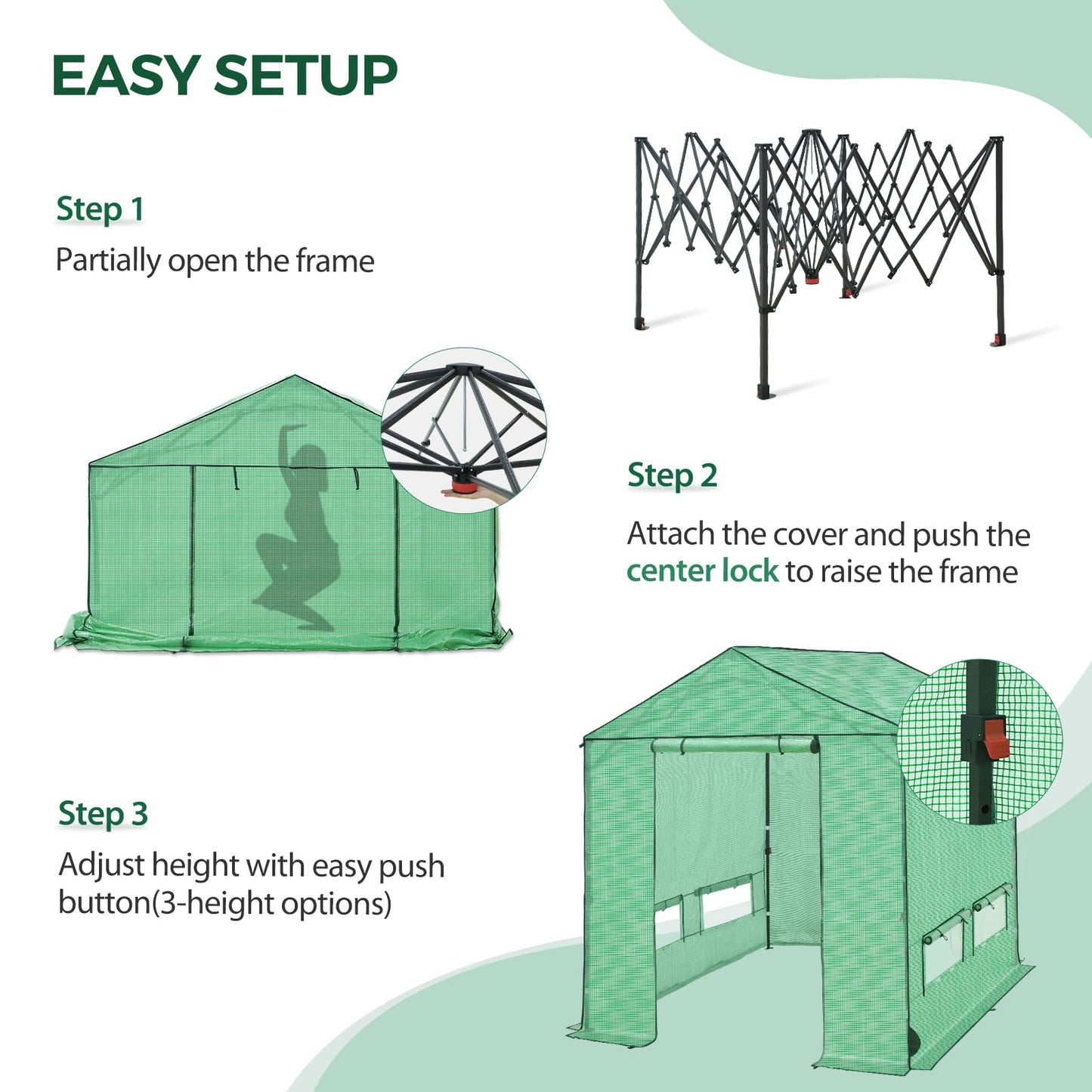 EASY SETUP

Step 1

Partially open the frame

Step 2

Attach the cover and push the center lock to raise the frame

Step 3

Adjust height with easy push button(3-height options)