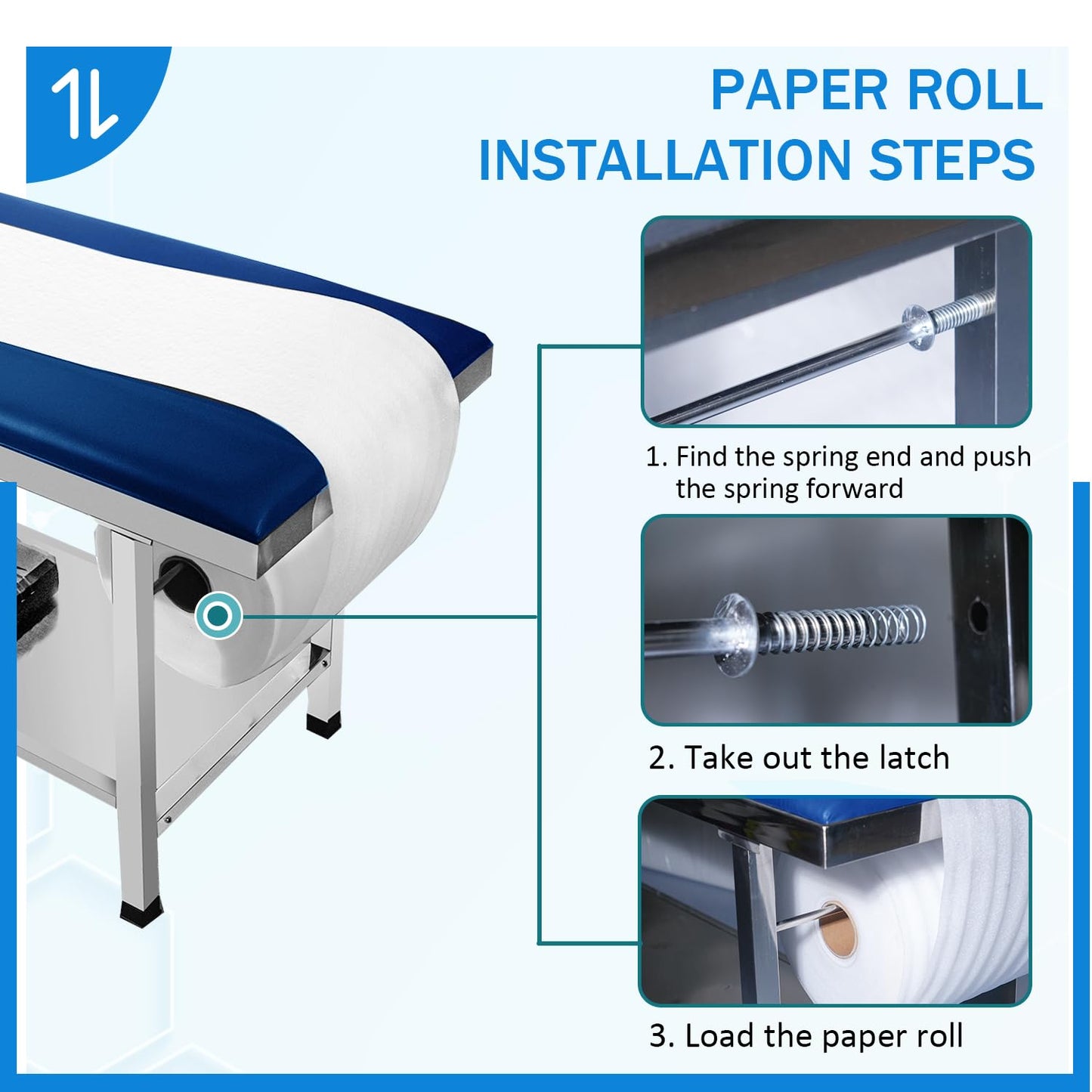 PAPER ROLL INSTALLATION STEPS

1. Find the spring end and push the spring forward

2. Take out the latch

3. Load the paper roll