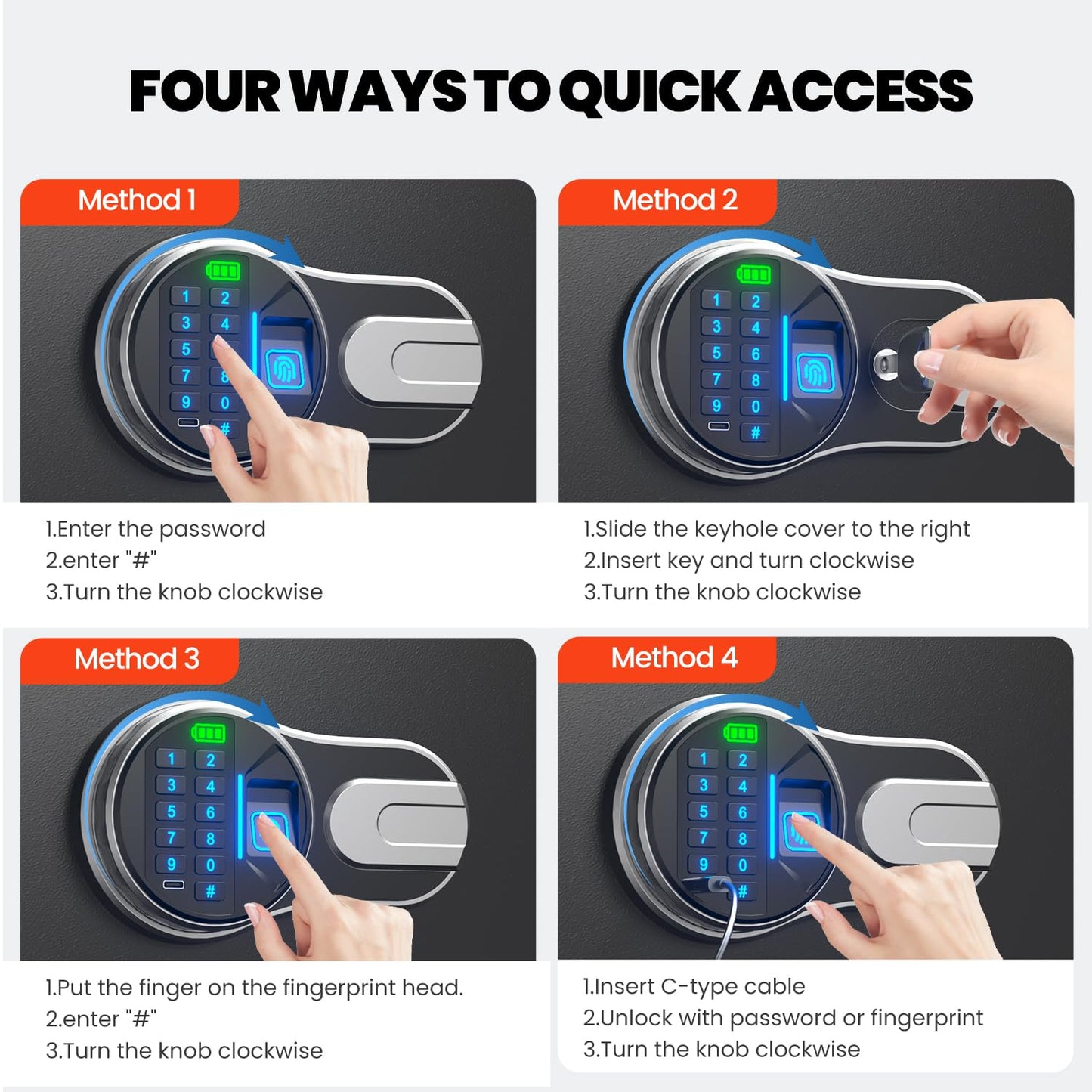 FOUR WAYS TO QUICK ACCESS

Method 1

1 2 3 4 5 7 8 9 0 #

1.Enter the password
2.enter "#"
3.Turn the knob clockwise

Method 2

1 2 3 4 5 6 7 8 9 0 #

1.Slide the keyhole cover to the right
2.Insert key and turn clockwise
3.Turn the knob clockwise

Method 3

1 2 3 4 5 6 7 8 9 0 #

1.Put the finger on the fingerprint head.
2.enter "#"
3.Turn the knob clockwise

Method 4

1 2 3 4 5 6 7 8 9 0 #

1.Insert C-type cable
2.Unlock with password or fingerprint
3.Turn the knob clockwise