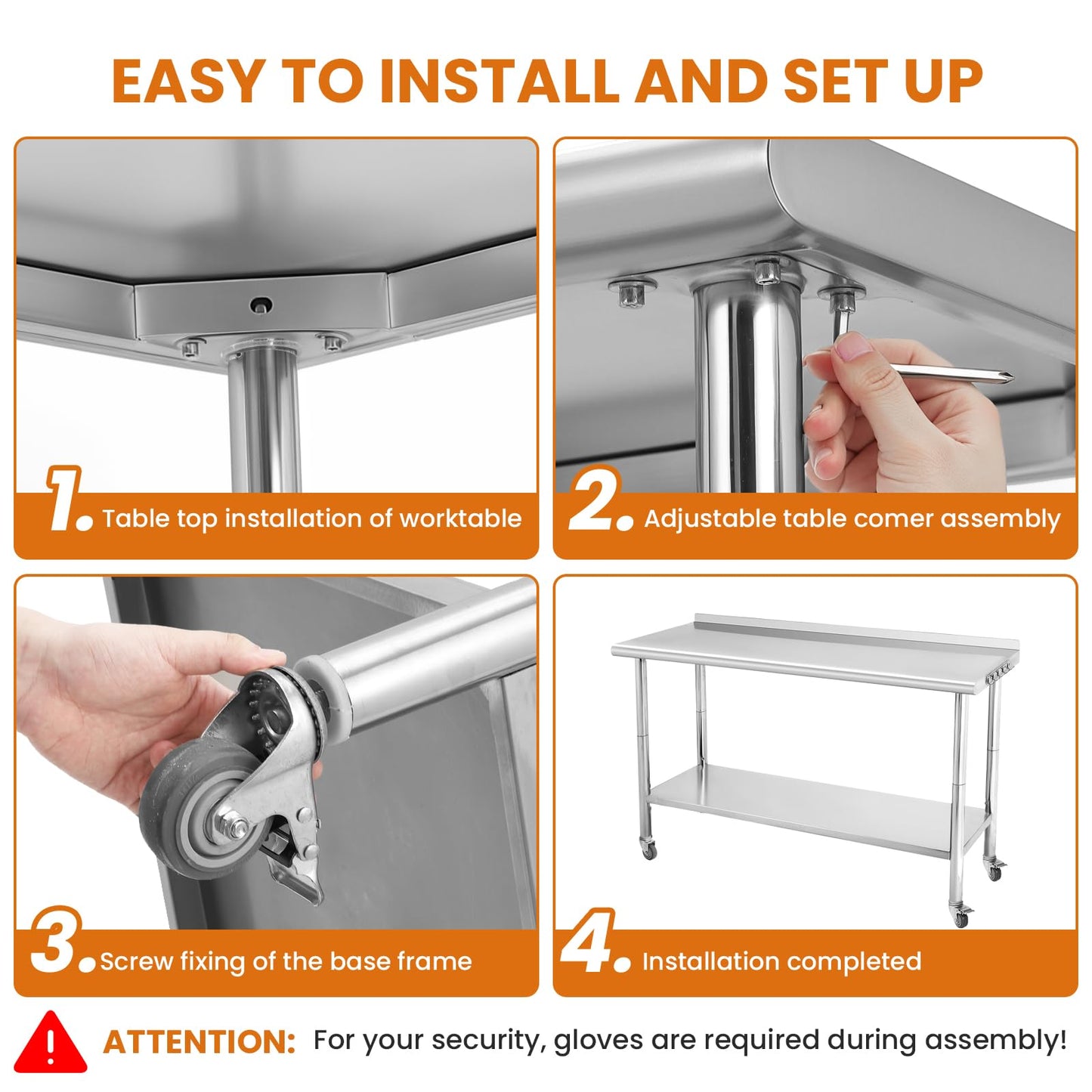 EASY TO INSTALL AND SET UP

1. Table top installation of worktable

2. Adjustable table comer assembly

3. Screw fixing of the base frame

4. Installation completed

ATTENTION: For your security, gloves are required during assembly!