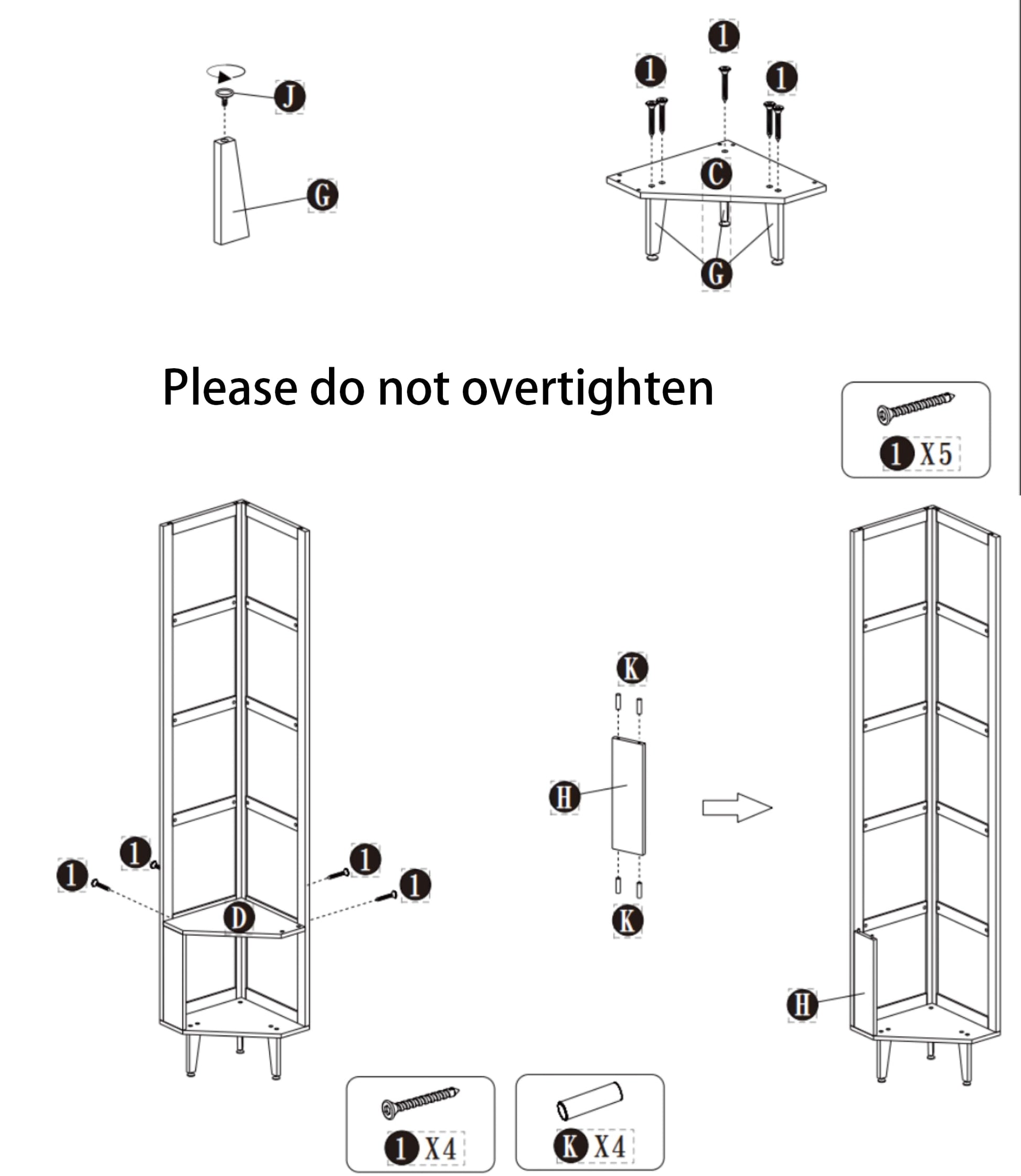 J

G

1

1

1

C

G

Please do not overtighten

1 X5

1

1

1

1

D

K

H

K

H

1 X4

K X4