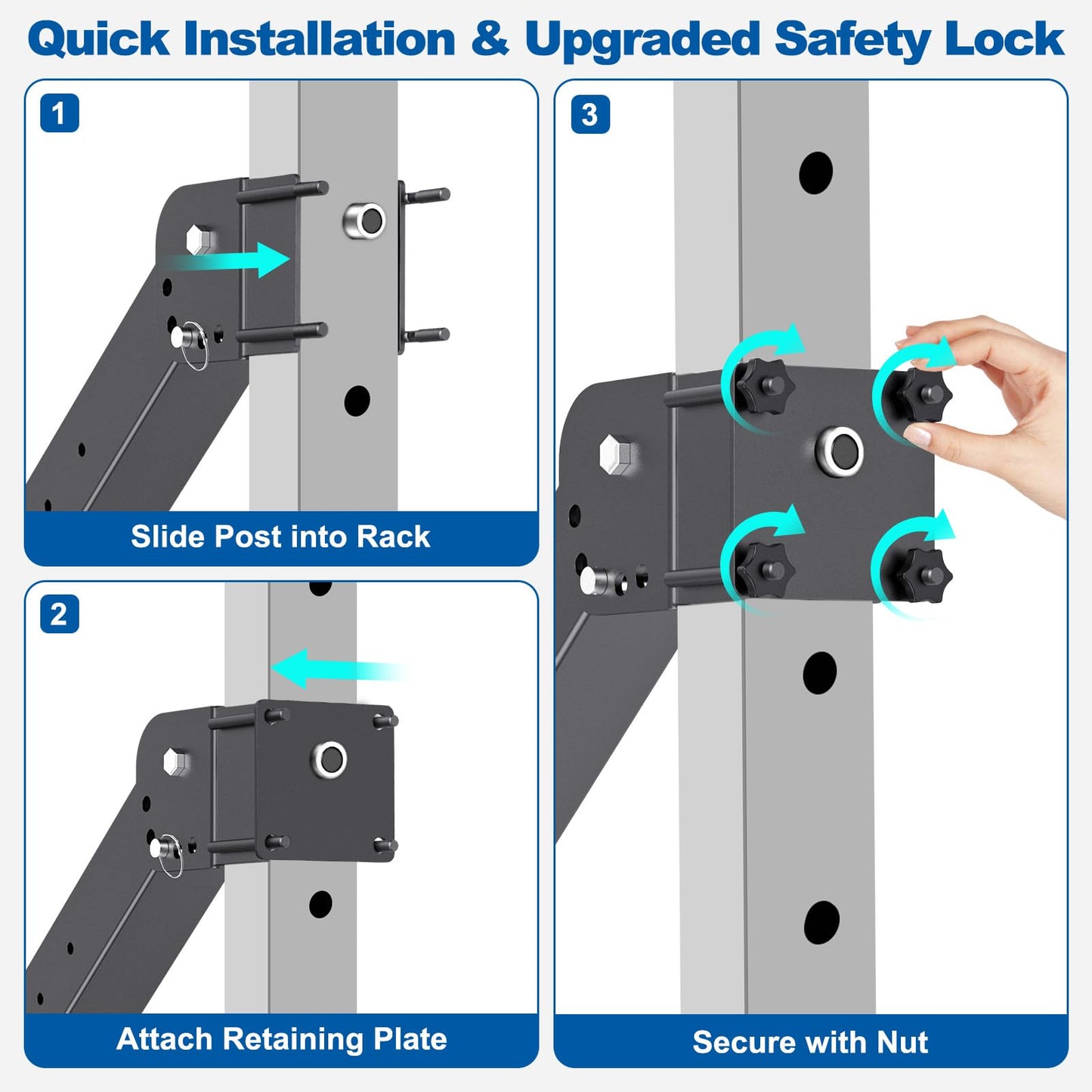 Quick Installation & Upgraded Safety Lock

1

Slide Post into Rack

2

Attach Retaining Plate

3

Secure with Nut