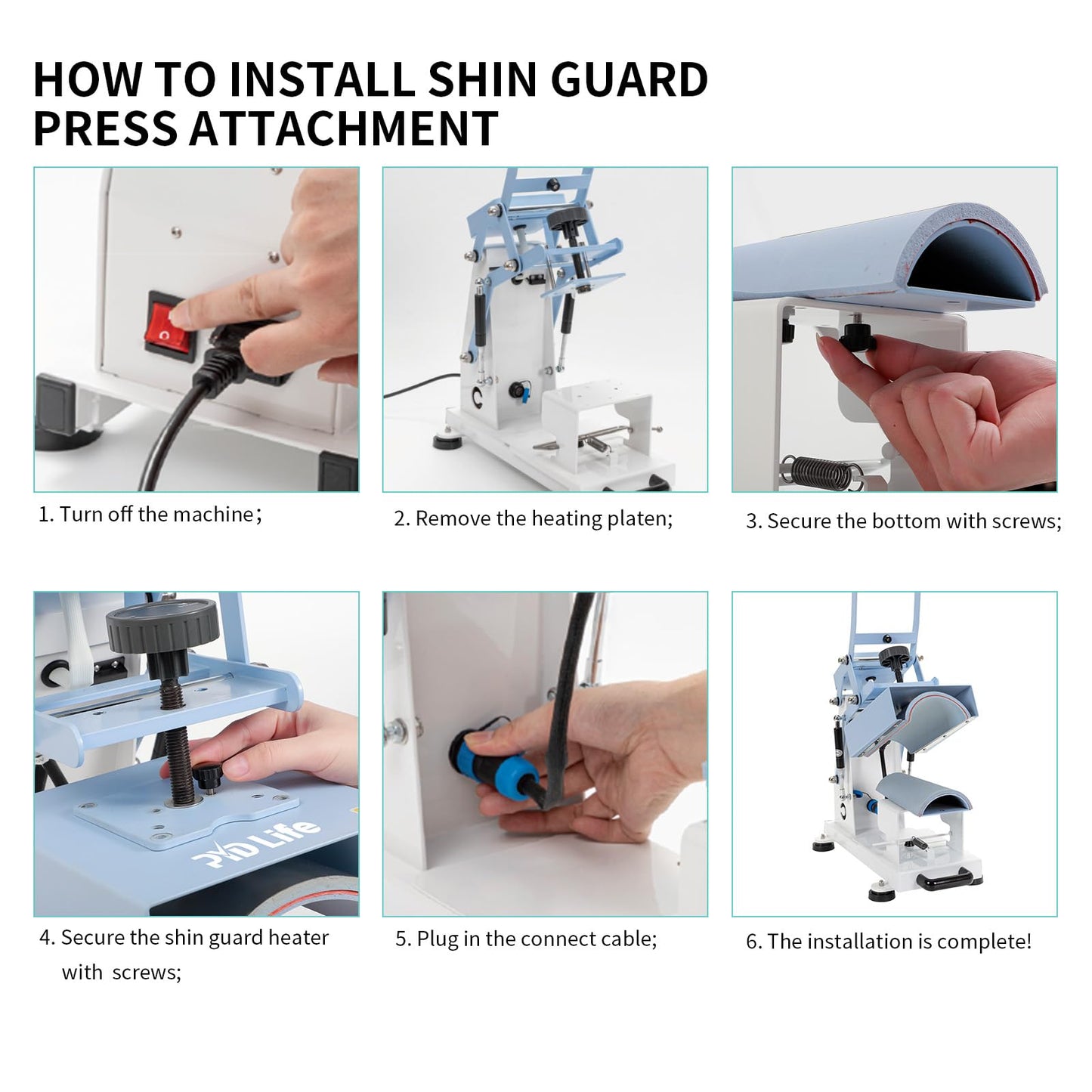 HOW TO INSTALL SHIN GUARD PRESS ATTACHMENT

1. Turn off the machine；

2. Remove the heating platen;

3. Secure the bottom with screws;

PYD Life

4. Secure the shin guard heater with screws;

5. Plug in the connect cable;

6. The installation is complete!