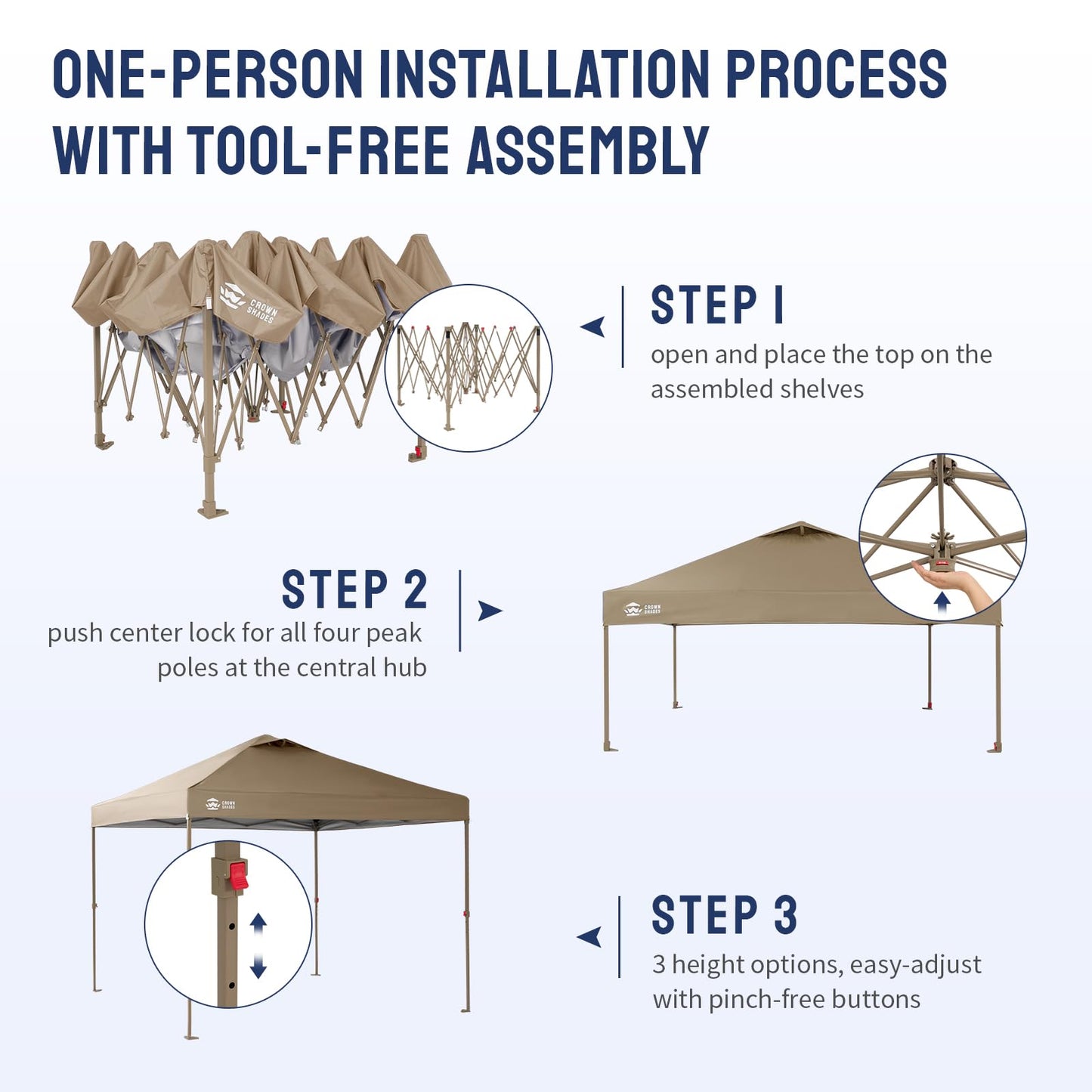 ONE-PERSON INSTALLATION PROCESS WITH TOOL-FREE ASSEMBLY

CROWN SHADES

STEP 1
open and place the top on the assembled shelves

STEP 2
push center lock for all four peak poles at the central hub

CROWN SHADES

CROWN SHADES

STEP 3
3 height options, easy-adjust with pinch-free buttons