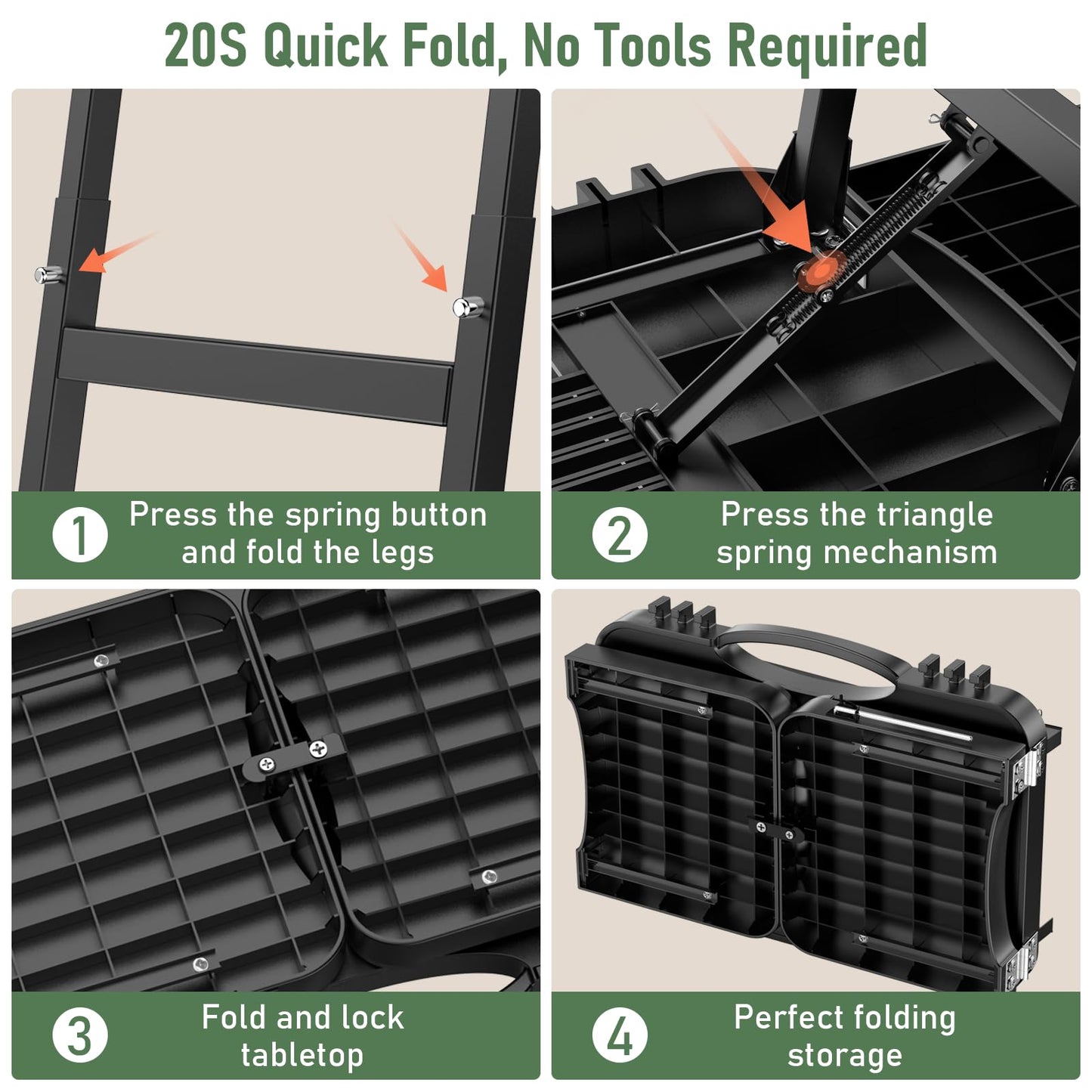 20S Quick Fold, No Tools Required

1 Press the spring button and fold the legs

2 Press the triangle spring mechanism

3 Fold and lock tabletop

4 Perfect folding storage