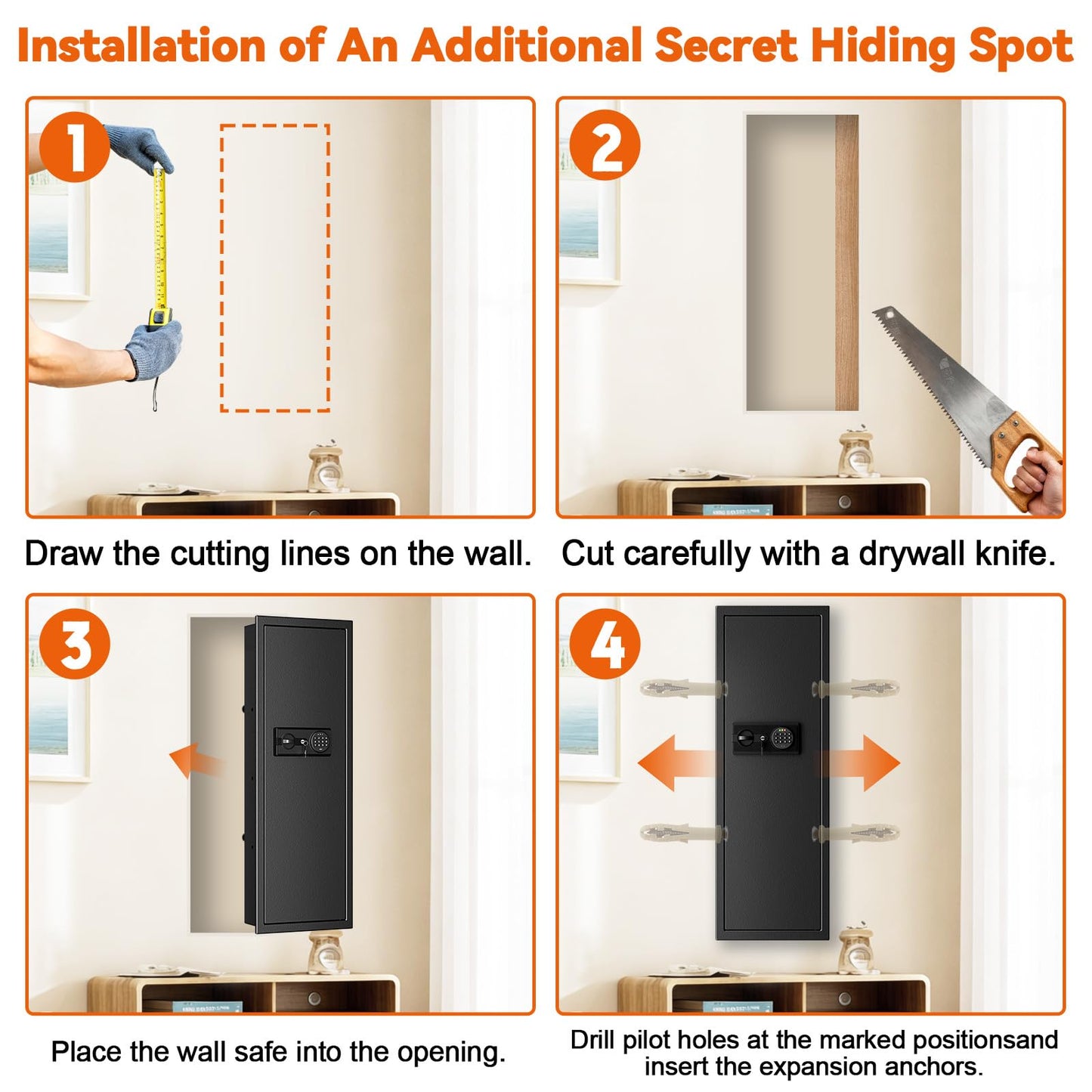 Installation of An Additional Secret Hiding Spot

1

Draw the cutting lines on the wall.

2

Cut carefully with a drywall knife.

3

Place the wall safe into the opening.

4

Drill pilot holes at the marked positionsand insert the expansion anchors.