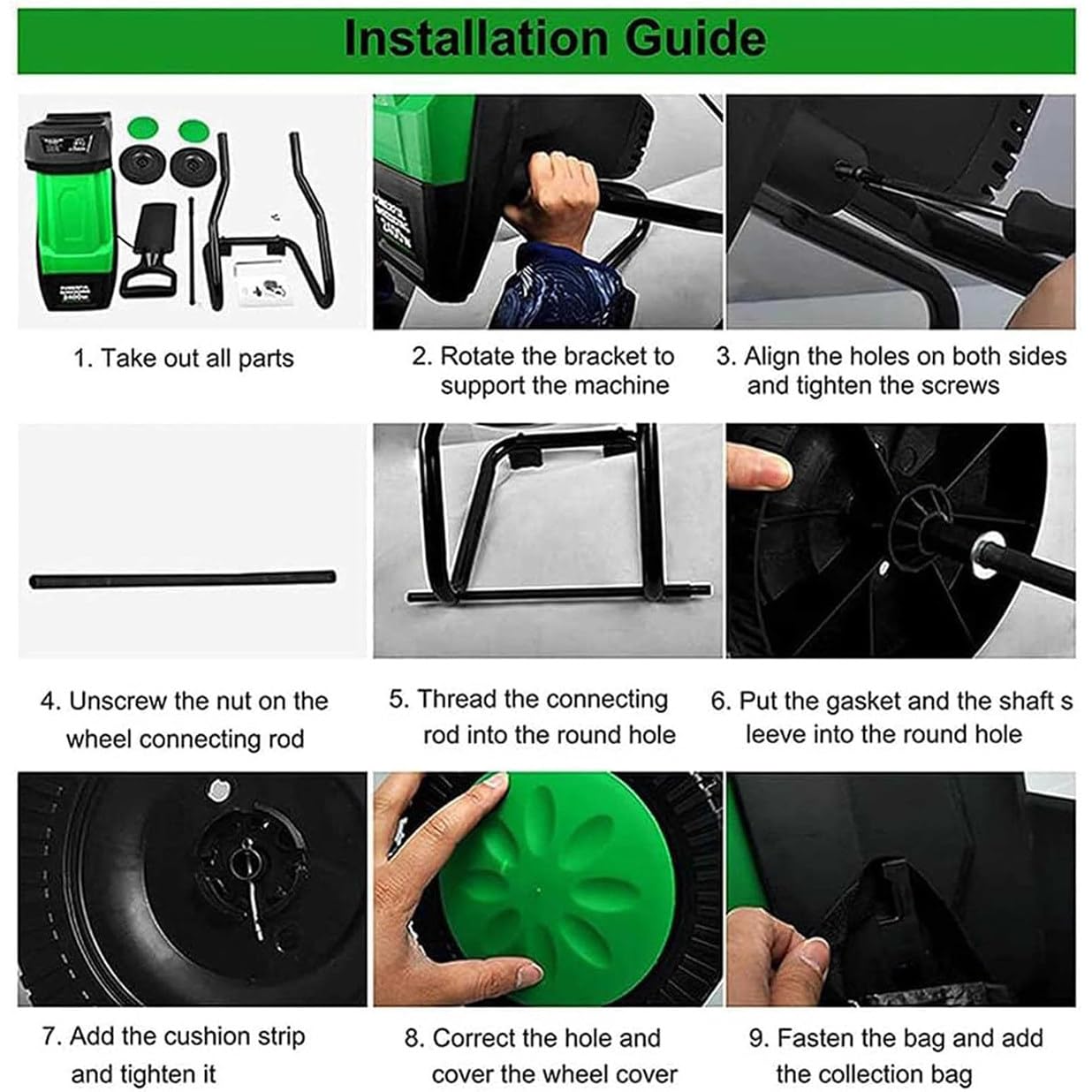 Installation Guide

1. Take out all parts

2. Rotate the bracket to support the machine

3. Align the holes on both sides and tighten the screws

4. Unscrew the nut on the wheel connecting rod

5. Thread the connecting rod into the round hole

6. Put the gasket and the shaft s leeve into the round hole

7. Add the cushion strip and tighten it

8. Correct the hole and cover the wheel cover

9. Fasten the bag and add the collection bag