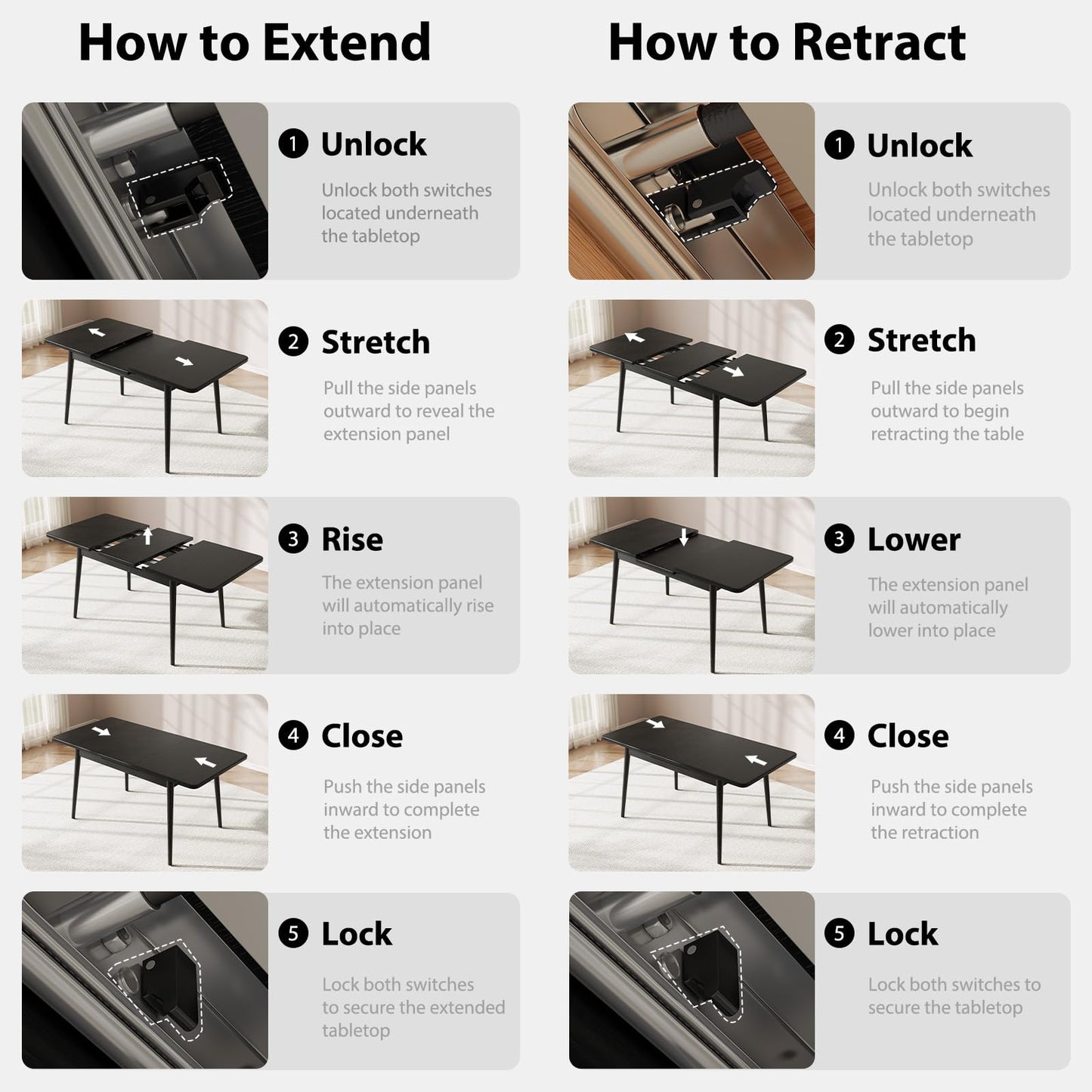 How to Extend

1 Unlock
Unlock both switches located underneath the tabletop

2 Stretch
Pull the side panels outward to reveal the extension panel

3 Rise
The extension panel will automatically rise into place

4 Close
Push the side panels inward to complete the extension

5 Lock
Lock both switches to secure the extended tabletop

How to Retract

1 Unlock
Unlock both switches located underneath the tabletop

2 Stretch
Pull the side panels outward to begin retracting the table

3 Lower
The extension panel will automatically lower into place

4 Close
Push the side panels inward to complete the retraction

5 Lock
Lock both switches to secure the tabletop