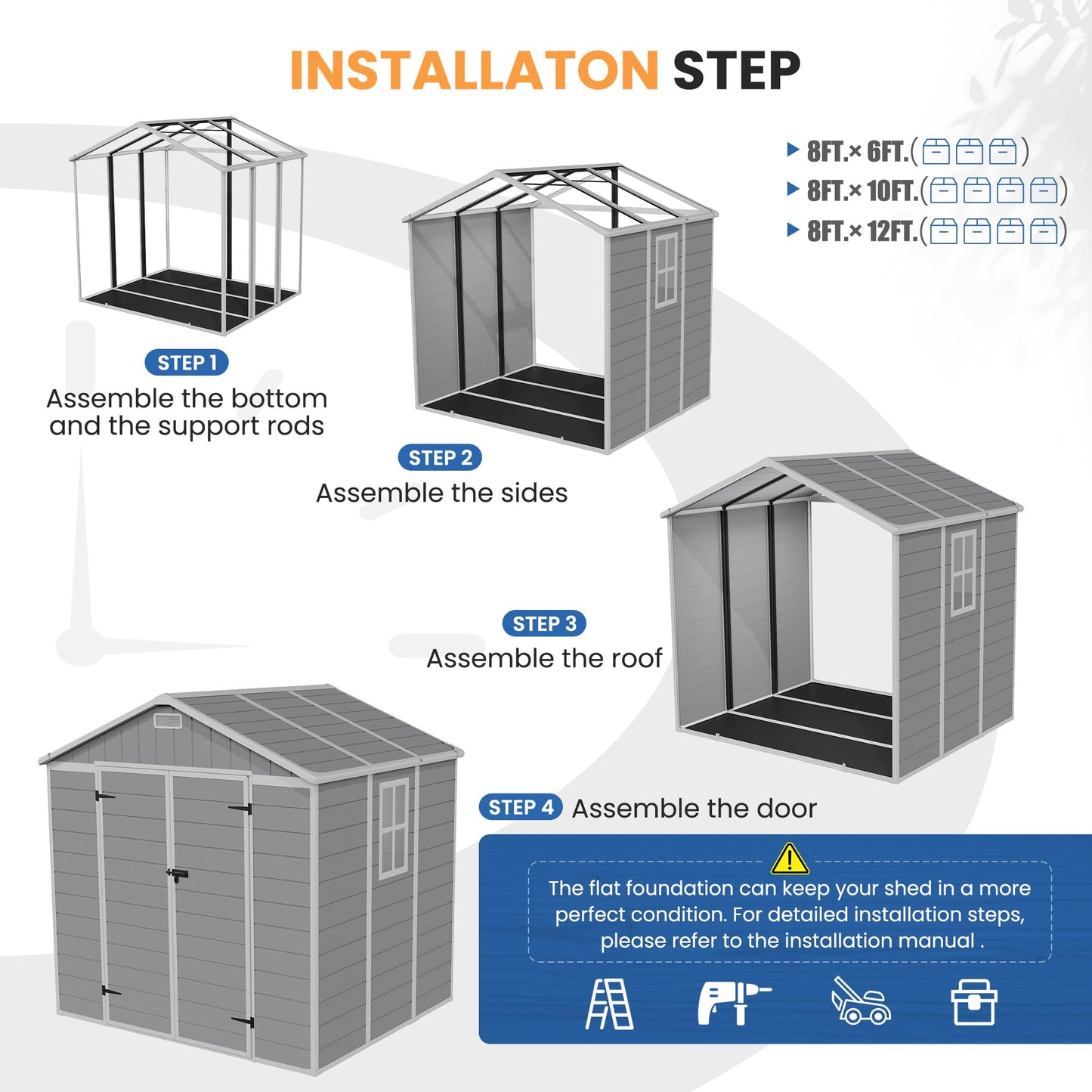 INSTALLATON STEP

8FT.× 6FT.( )
8FT.× 10FT.( )
8FT.× 12FT.( )

STEP 1
Assemble the bottom and the support rods

STEP 2
Assemble the sides

STEP 3
Assemble the roof

STEP 4 Assemble the door

The flat foundation can keep your shed in a more perfect condition. For detailed installation steps, please refer to the installation manual .