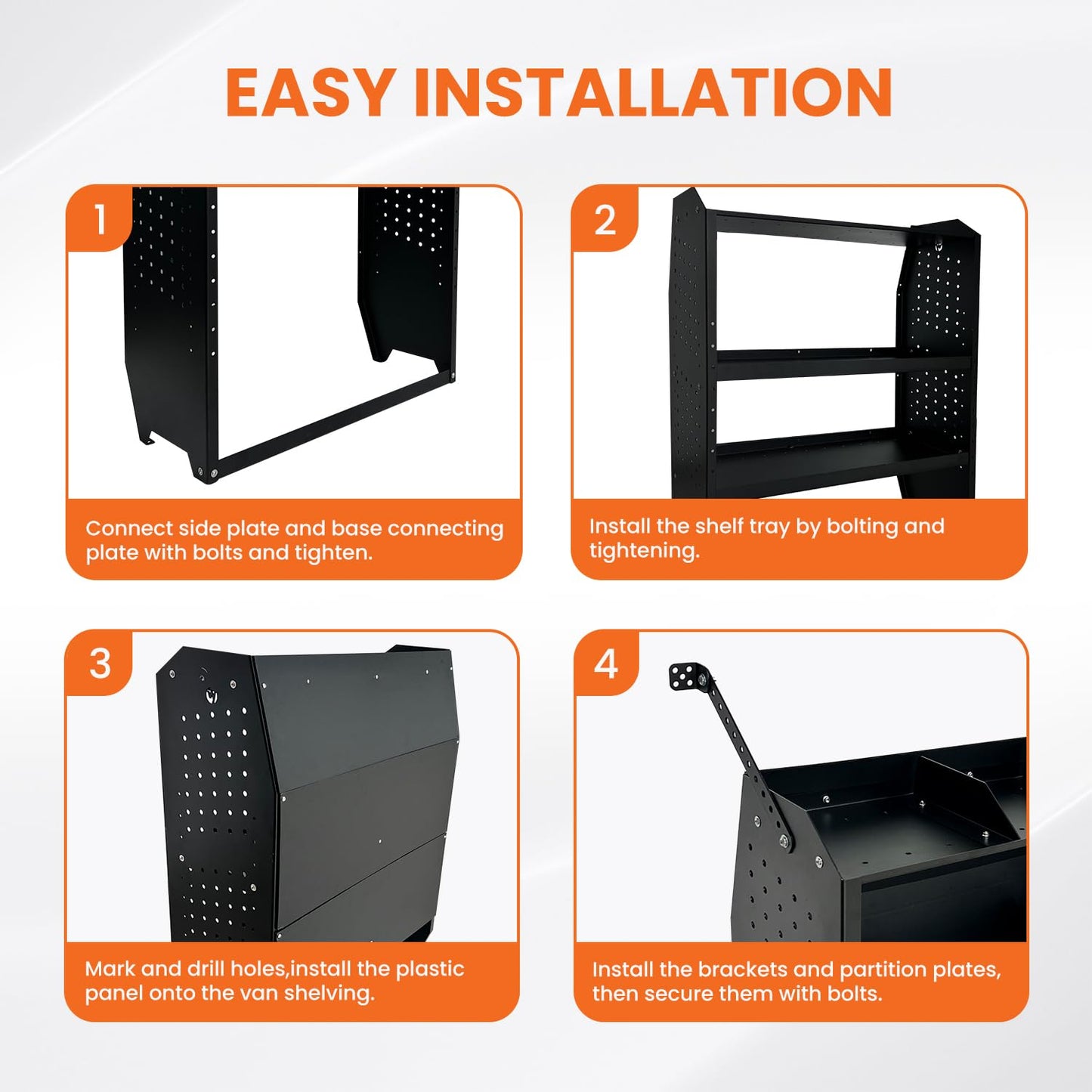 EASY INSTALLATION

1

Connect side plate and base connecting plate with bolts and tighten.

2

Install the shelf tray by bolting and tightening.

3

Mark and drill holes,install the plastic panel onto the van shelving.

4

Install the brackets and partition plates, then secure them with bolts.