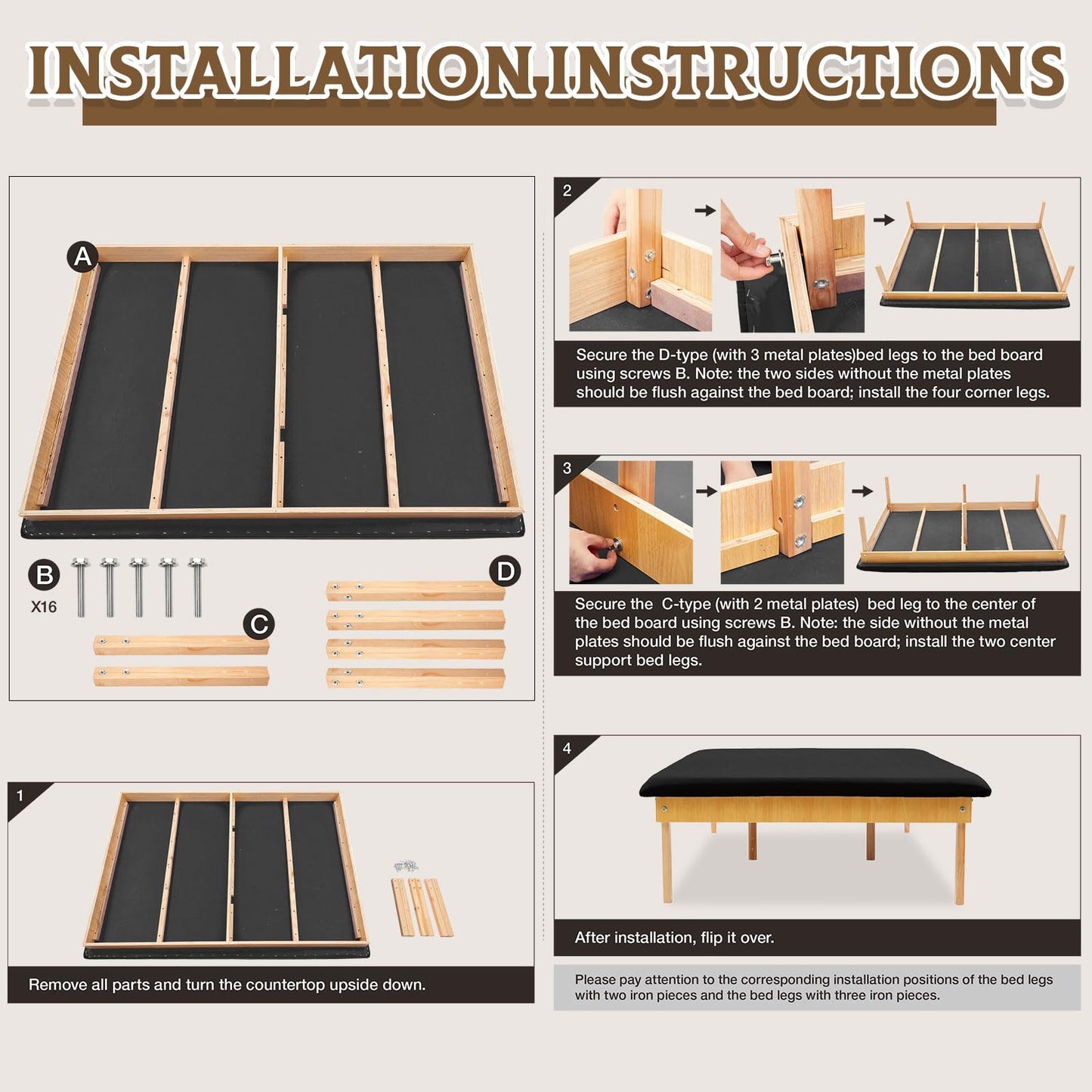 INSTALLATION INSTRUCTIONS

A

B
X16

C

D

1

Remove all parts and turn the countertop upside down.

2

Secure the D-type (with 3 metal plates)bed legs to the bed board using screws B. Note: the two sides without the metal plates should be flush against the bed board; install the four corner legs.

3

Secure the C-type (with 2 metal plates) bed leg to the center of the bed board using screws B. Note: the side without the metal plates should be flush against the bed board; install the two center support bed legs.

4

After installation, flip it over.

Please pay attention to the corresponding installation positions of the bed legs with two iron pieces and the bed legs with three iron pieces.