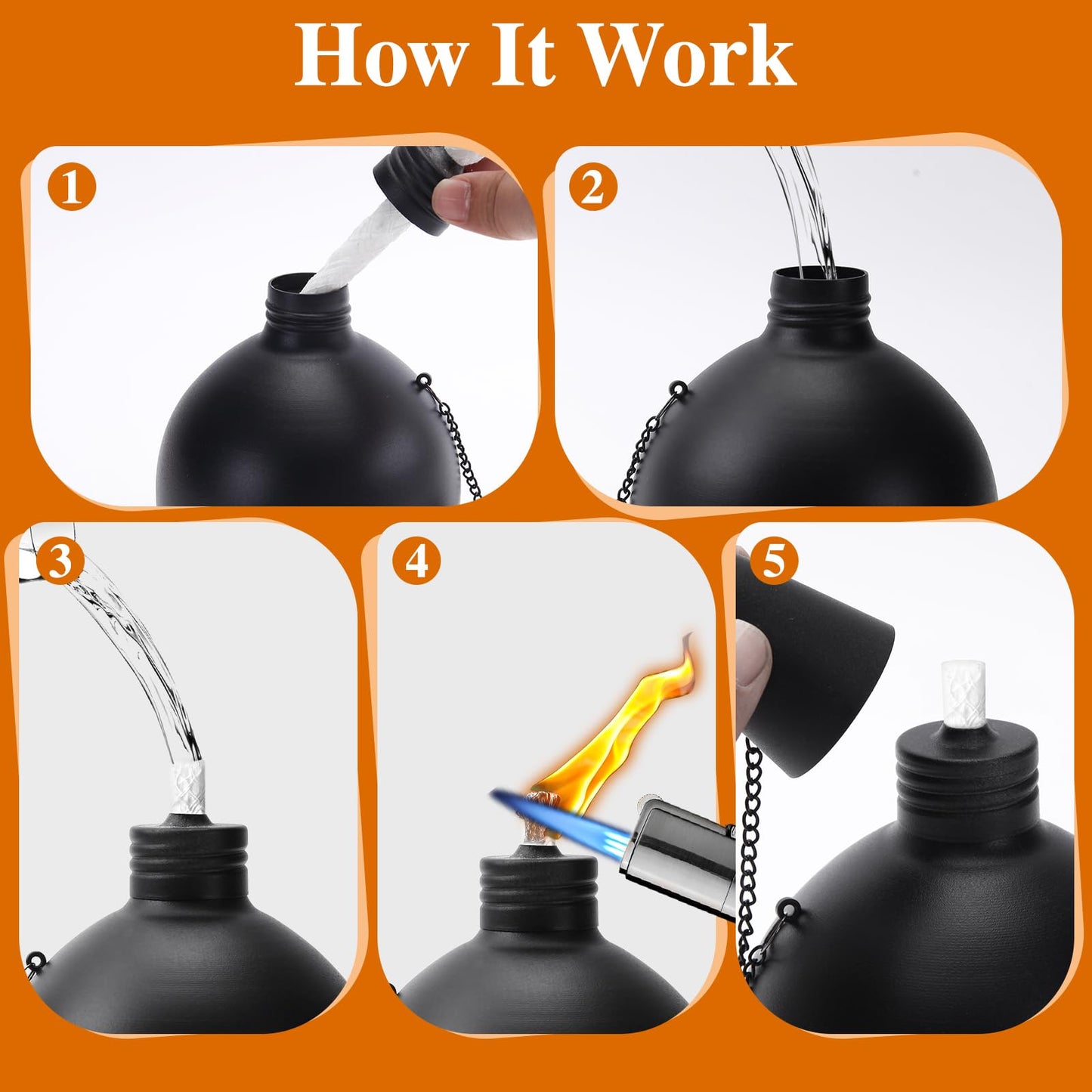 How It Work

1

2

3

4

5