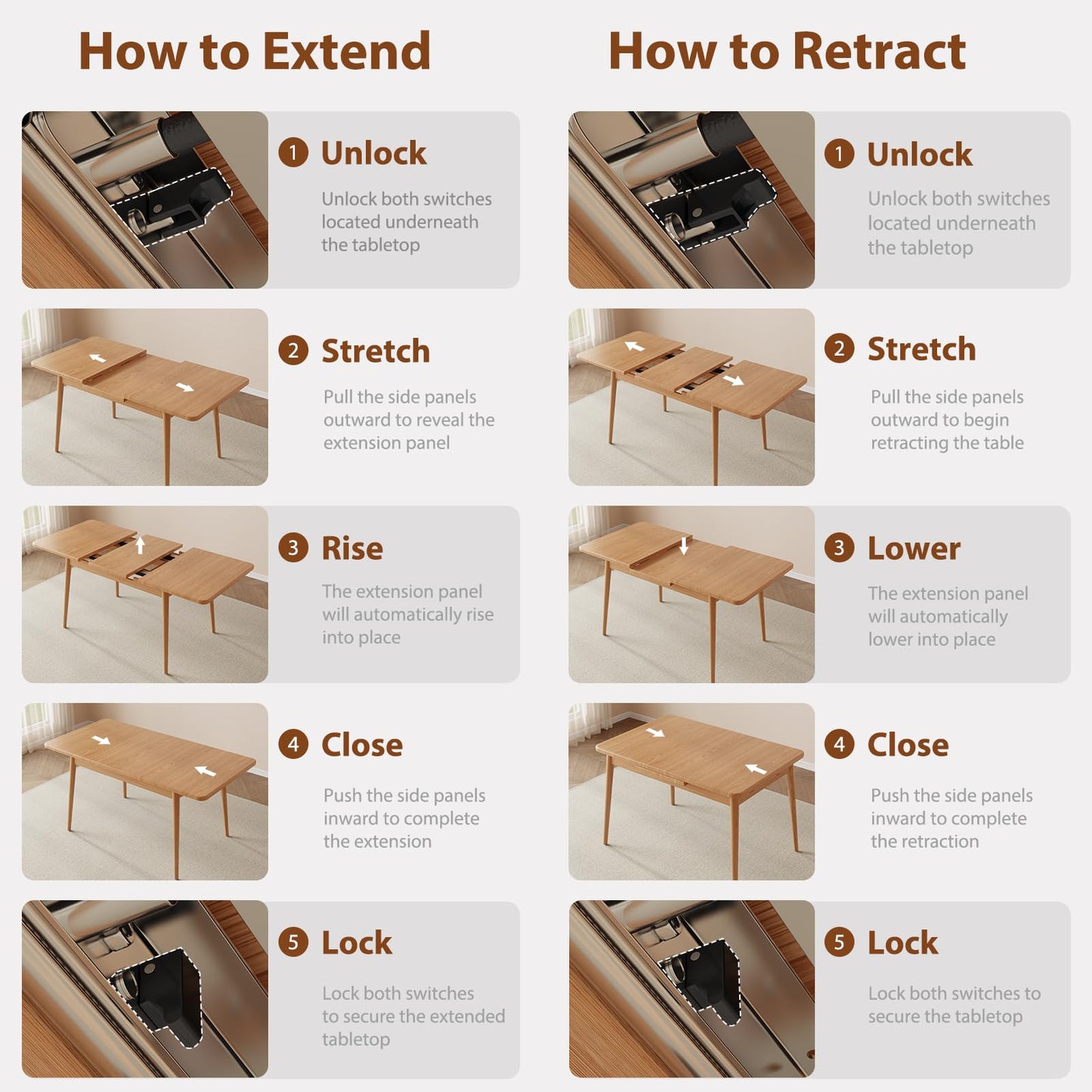 How to Extend

1 Unlock
Unlock both switches located underneath the tabletop

2 Stretch
Pull the side panels outward to reveal the extension panel

3 Rise
The extension panel will automatically rise into place

4 Close
Push the side panels inward to complete the extension

5 Lock
Lock both switches to secure the extended tabletop

How to Retract

1 Unlock
Unlock both switches located underneath the tabletop

2 Stretch
Pull the side panels outward to begin retracting the table

3 Lower
The extension panel will automatically lower into place

4 Close
Push the side panels inward to complete the retraction

5 Lock
Lock both switches to secure the tabletop