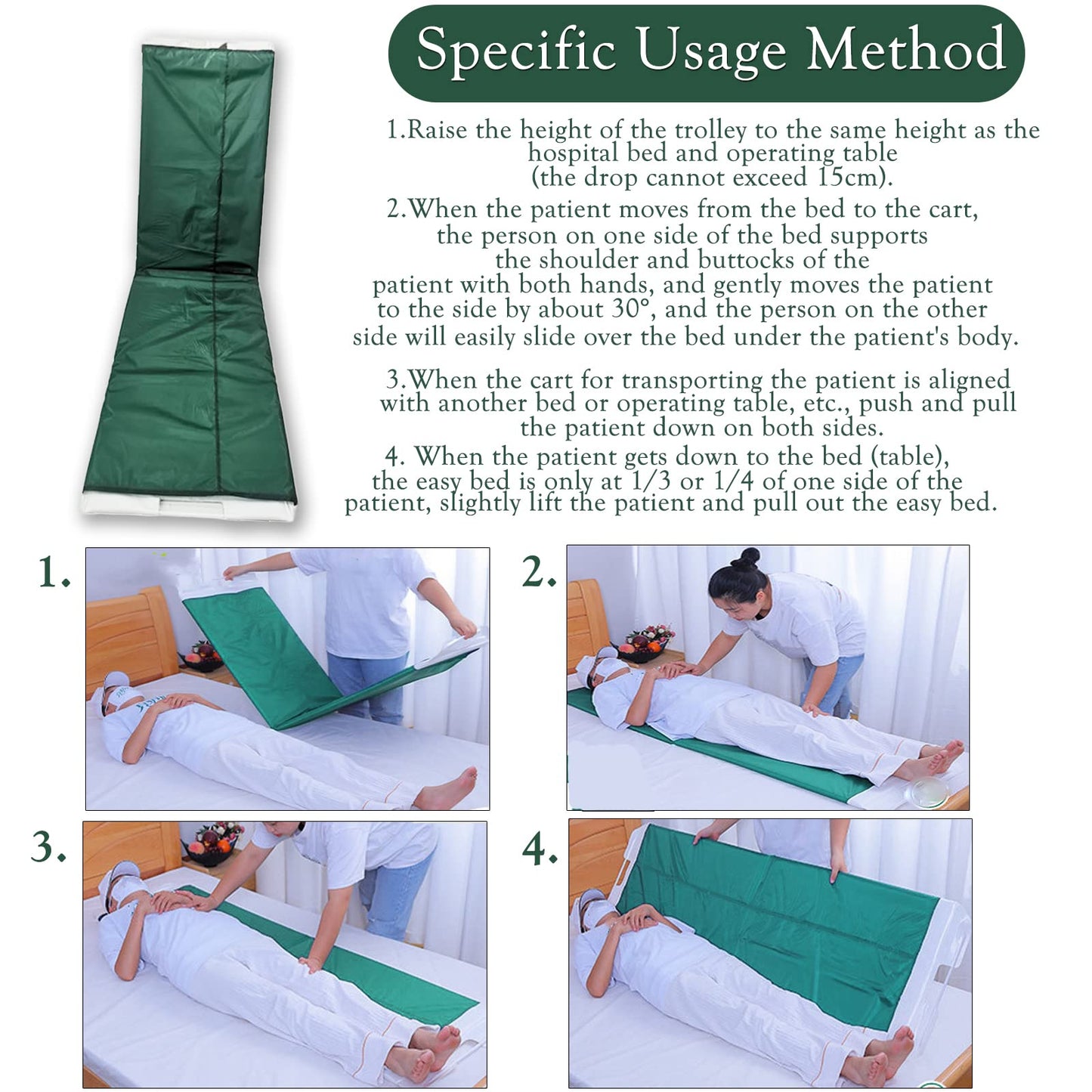 Specific Usage Method

1.Raise the height of the trolley to the same height as the hospital bed and operating table (the drop cannot exceed 15cm).

2.When the patient moves from the bed to the cart, the person on one side of the bed supports the shoulder and buttocks of the patient with both hands, and gently moves the patient to the side by about 30°, and the person on the other side will easily slide over the bed under the patient's body.

3.When the cart for transporting the patient is aligned with another bed or operating table, etc., push and pull the patient down on both sides.

4. When the patient gets down to the bed (table), the easy bed is only at 1/3 or 1/4 of one side of the patient, slightly lift the patient and pull out the easy bed.

1.

2.

3.

4.