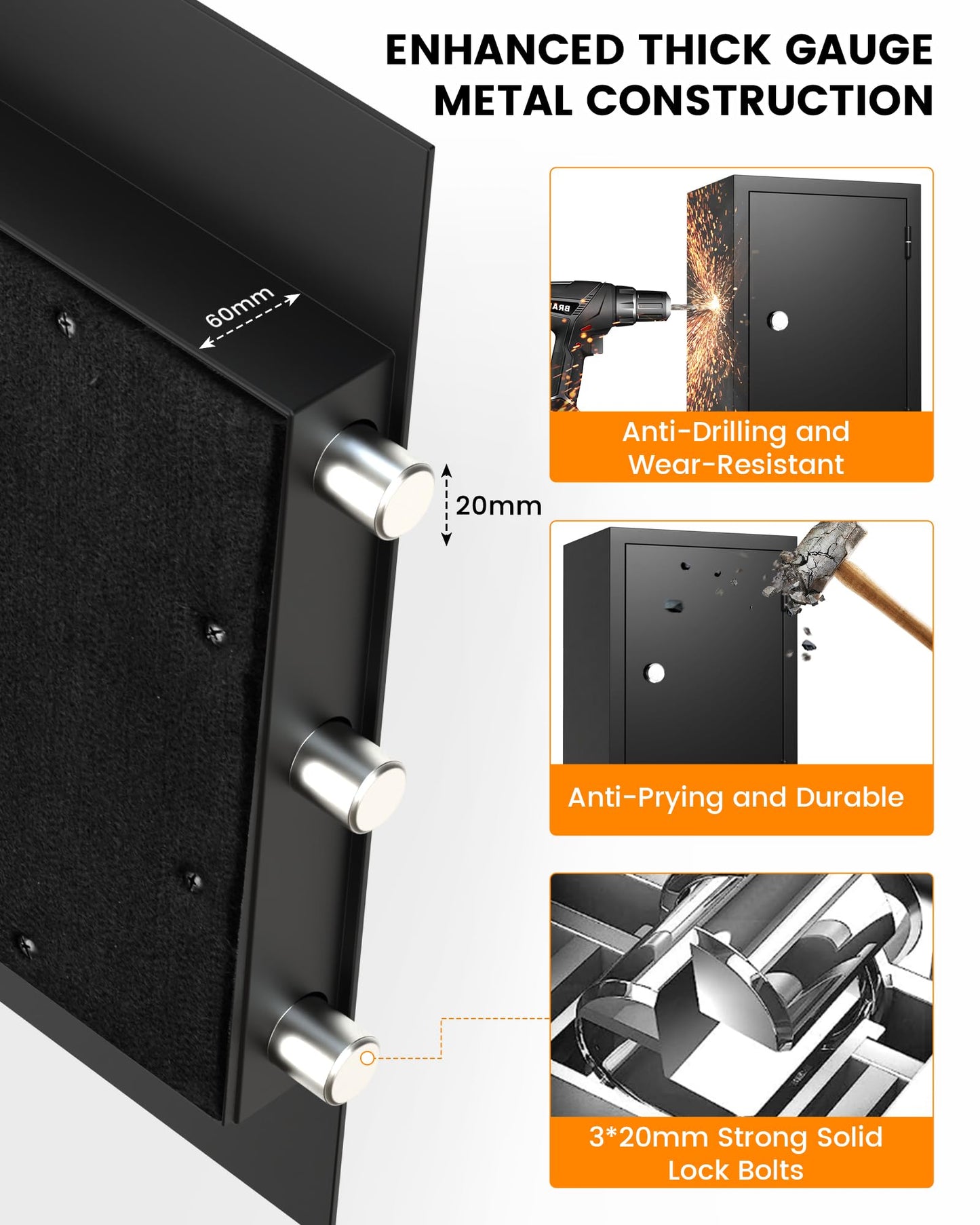 ENHANCED THICK GAUGE METAL CONSTRUCTION

60mm

20mm

Anti-Drilling and Wear-Resistant

Anti-Prying and Durable

3*20mm Strong Solid Lock Bolts