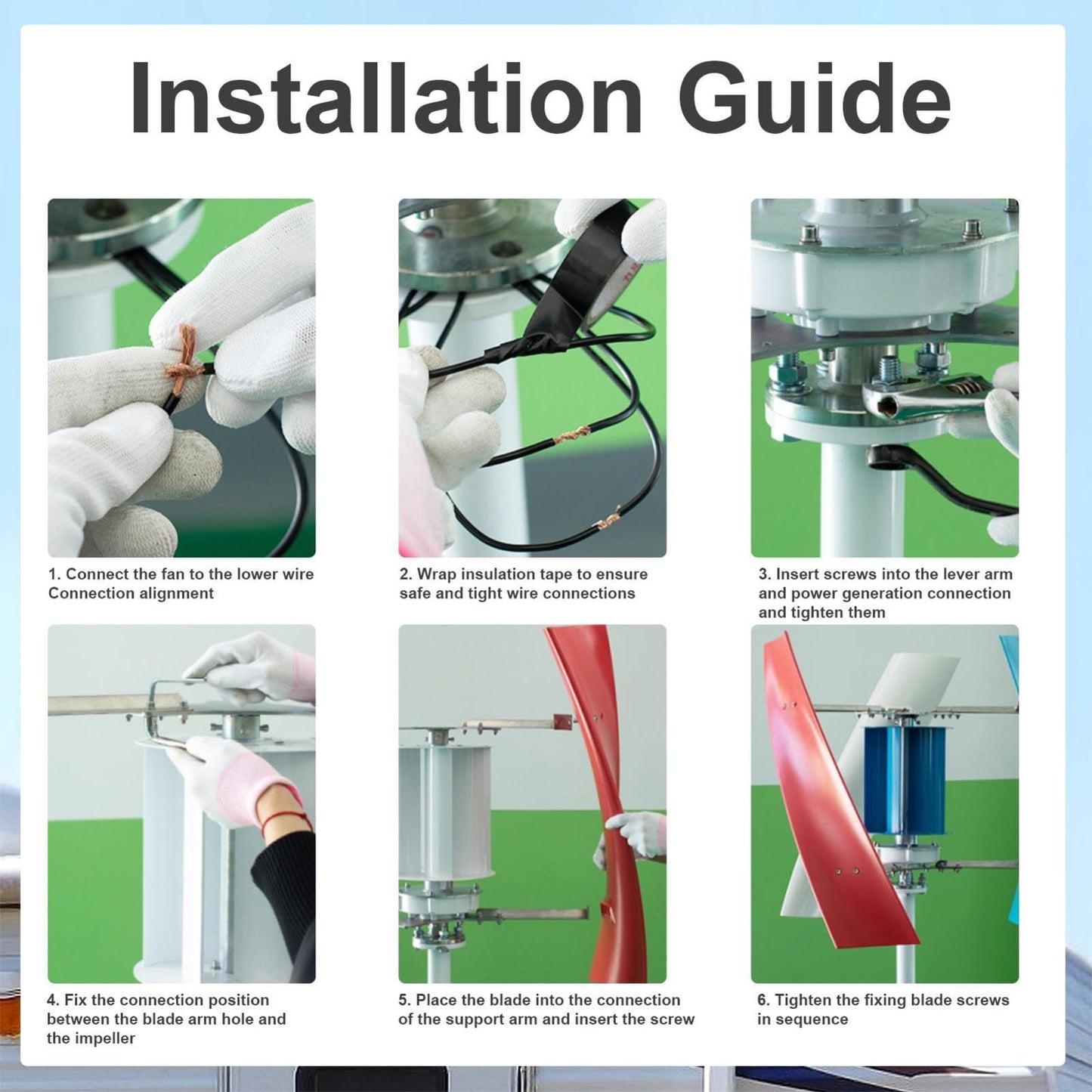 Installation Guide

1. Connect the fan to the lower wire Connection alignment

2. Wrap insulation tape to ensure safe and tight wire connections

3. Insert screws into the lever arm and power generation connection and tighten them

4. Fix the connection position between the blade arm hole and the impeller

5. Place the blade into the connection of the support arm and insert the screw

6. Tighten the fixing blade screws in sequence