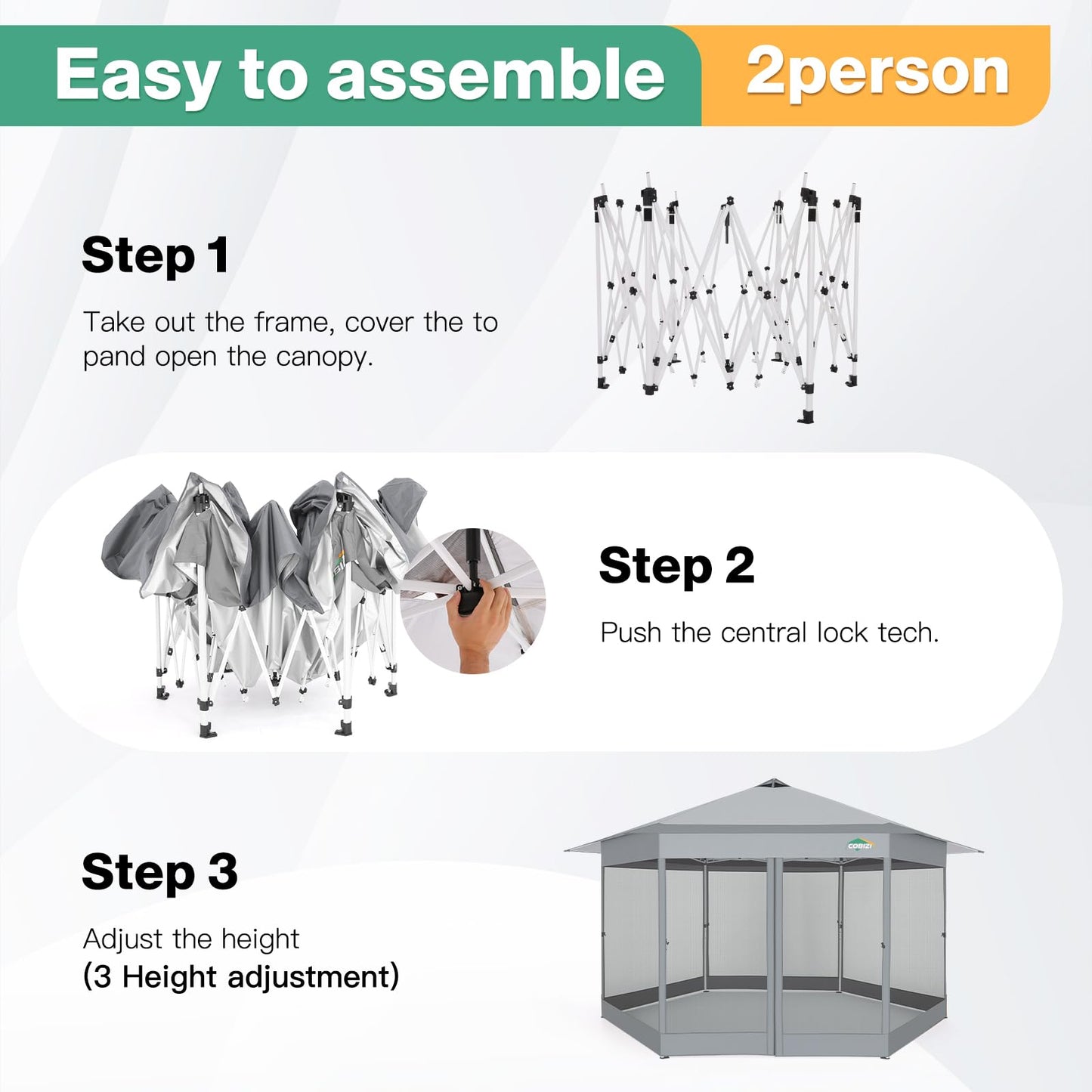 Easy to assemble 2person

Step 1

Take out the frame, cover the to pand open the canopy.

Step 2

Push the central lock tech.

Step 3

Adjust the height
(3 Height adjustment)

COBIZI