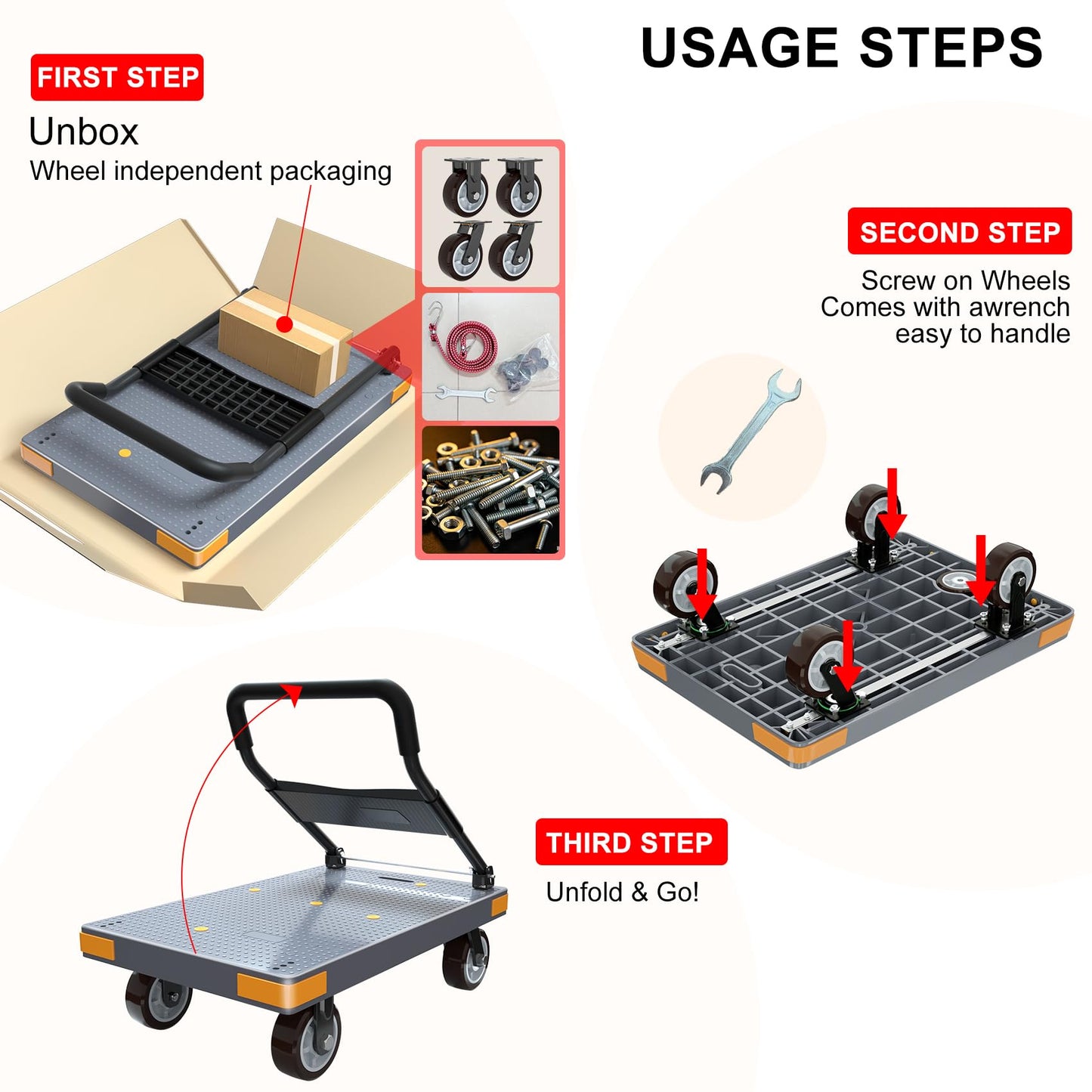 USAGE STEPS

FIRST STEP

Unbox

Wheel independent packaging

SECOND STEP

Screw on Wheels
Comes with awrench
easy to handle

THIRD STEP

Unfold & Go!