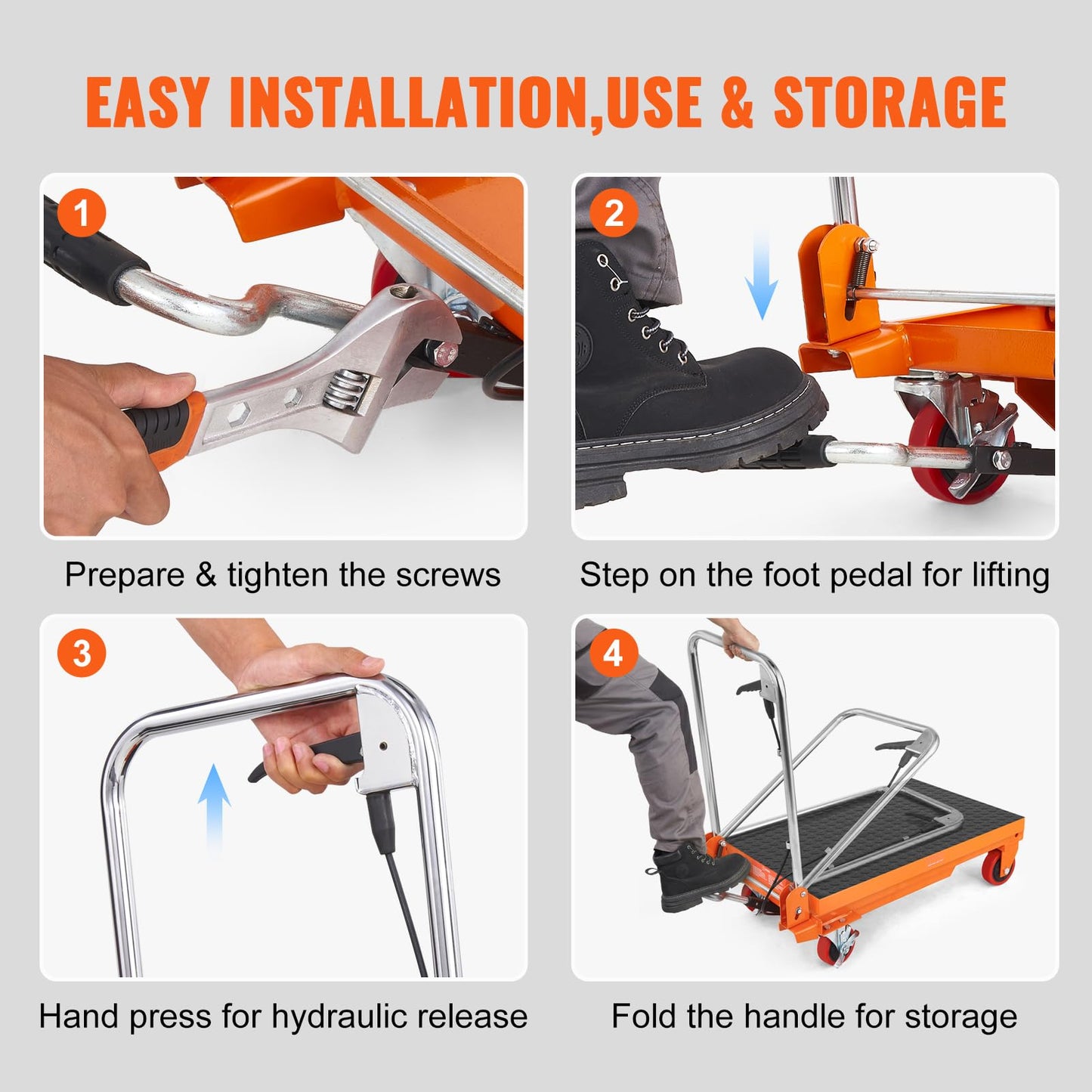 EASY INSTALLATION,USE & STORAGE

1

Prepare & tighten the screws

2

Step on the foot pedal for lifting

3

Hand press for hydraulic release

4

Fold the handle for storage