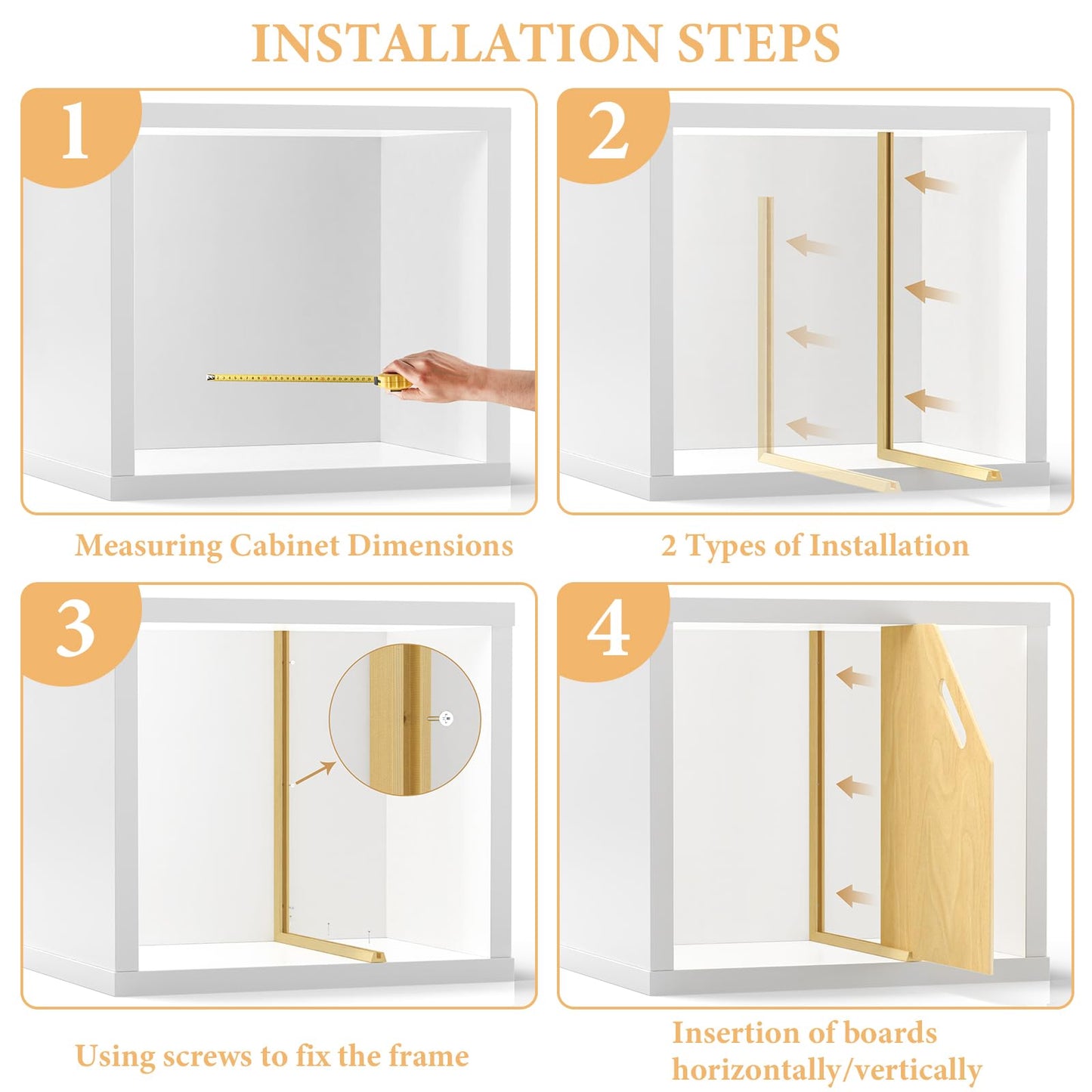 INSTALLATION STEPS

1

Measuring Cabinet Dimensions

2

2 Types of Installation

3

Using screws to fix the frame

4

Insertion of boards horizontally/vertically